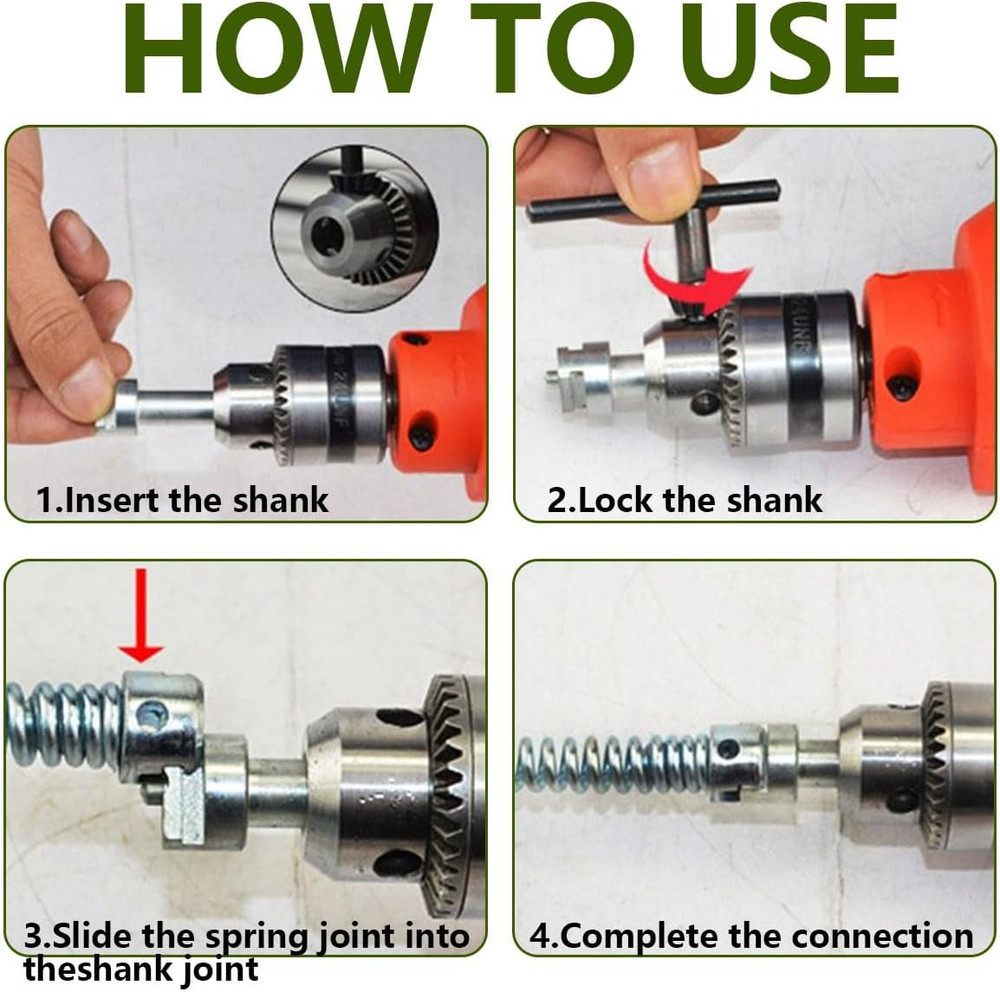 HOW TO USE

1.Insert the shank

2.Lock the shank

3.Slide the spring joint into theshank joint

4.Complete the connection