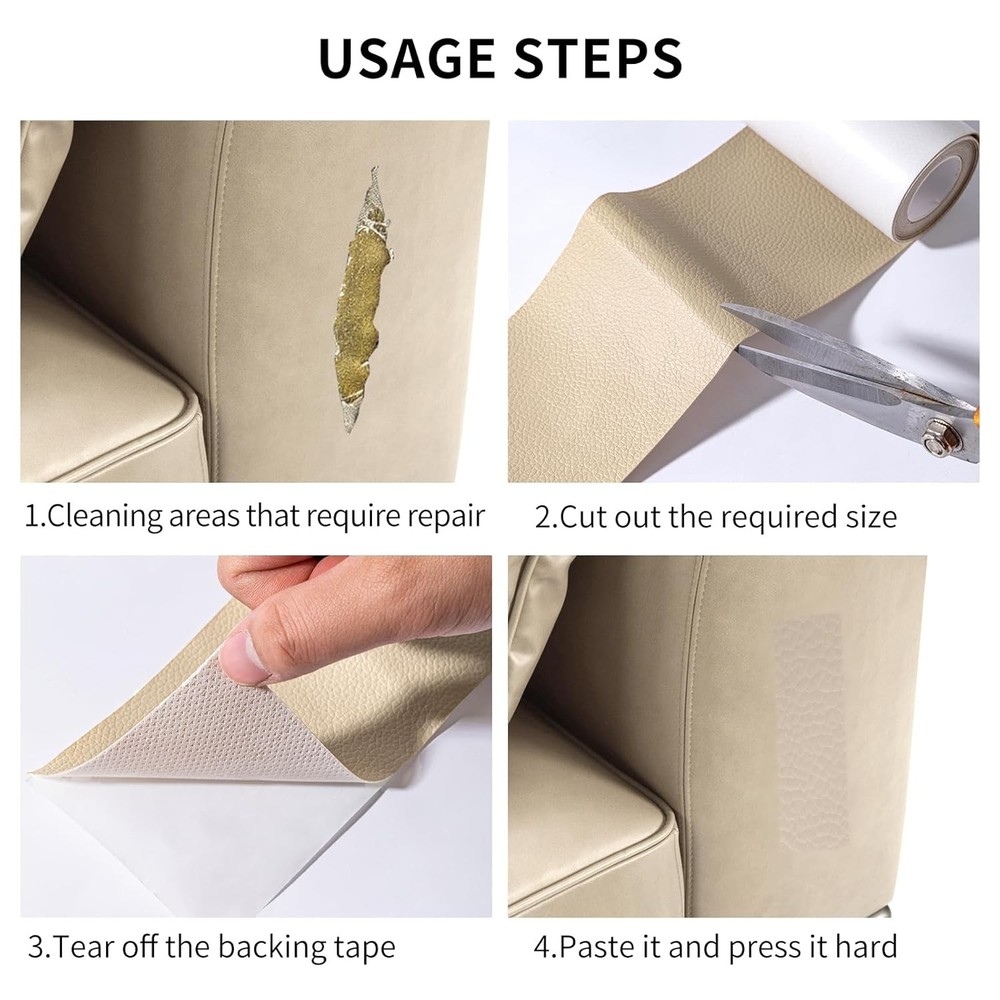 USAGE STEPS

1.Cleaning areas that require repair

2.Cut out the required size

3.Tear off the backing tape

4.Paste it and press it hard