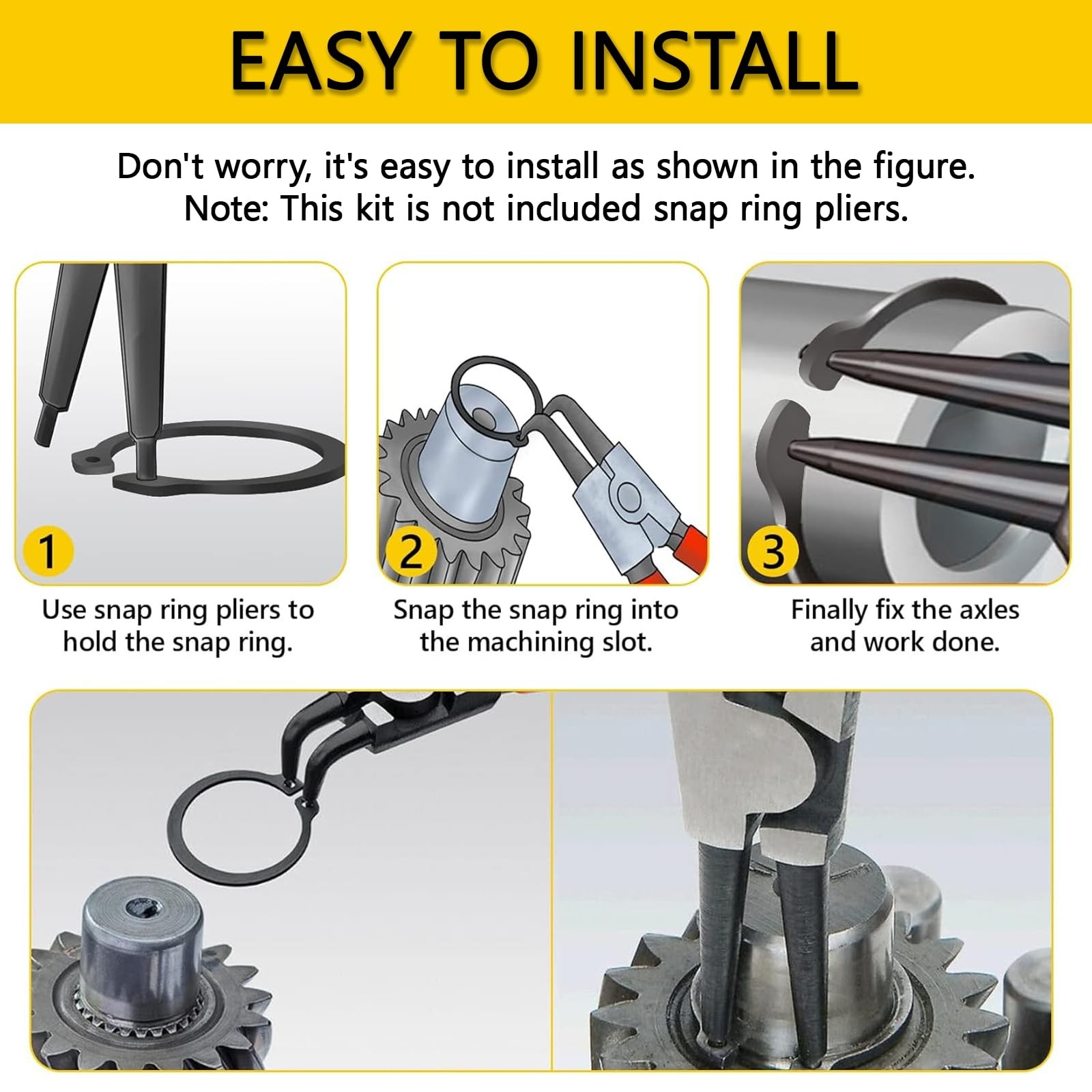 EASY TO INSTALL

Don't worry, it's easy to install as shown in the figure.
Note: This kit is not included snap ring pliers.

1

Use snap ring pliers to hold the snap ring.

2

Snap the snap ring into the machining slot.

3

Finally fix the axles and work done.