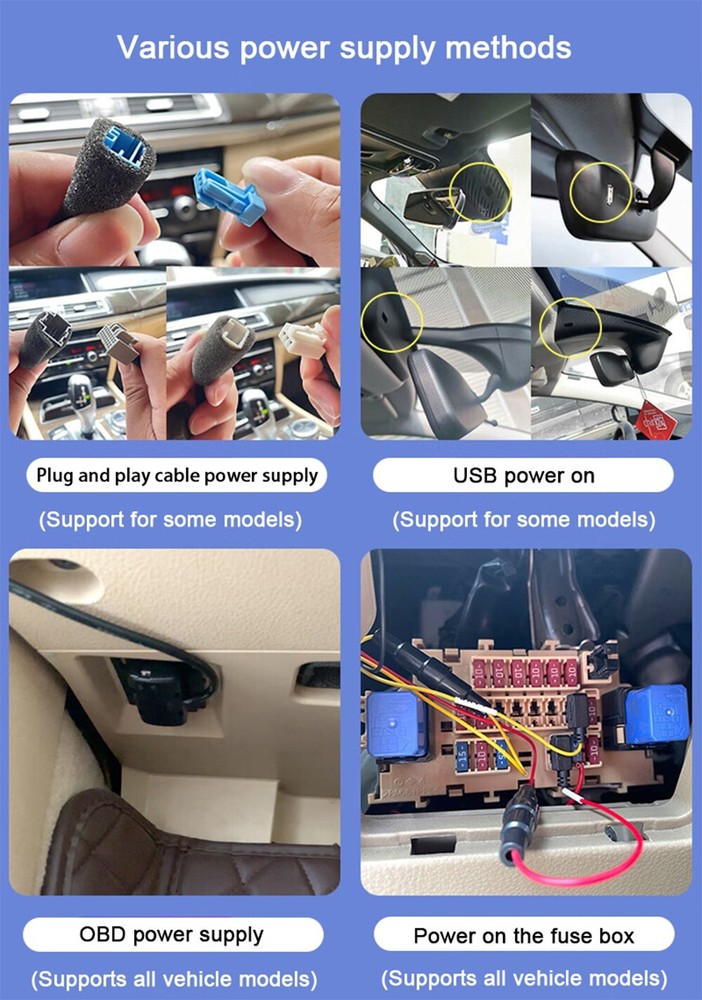 Various power supply methods

Plug and play cable power supply

(Support for some models)

USB power on

(Support for some models)

OBD power supply

(Supports all vehicle models)

Power on the fuse box

(Supports all vehicle models)