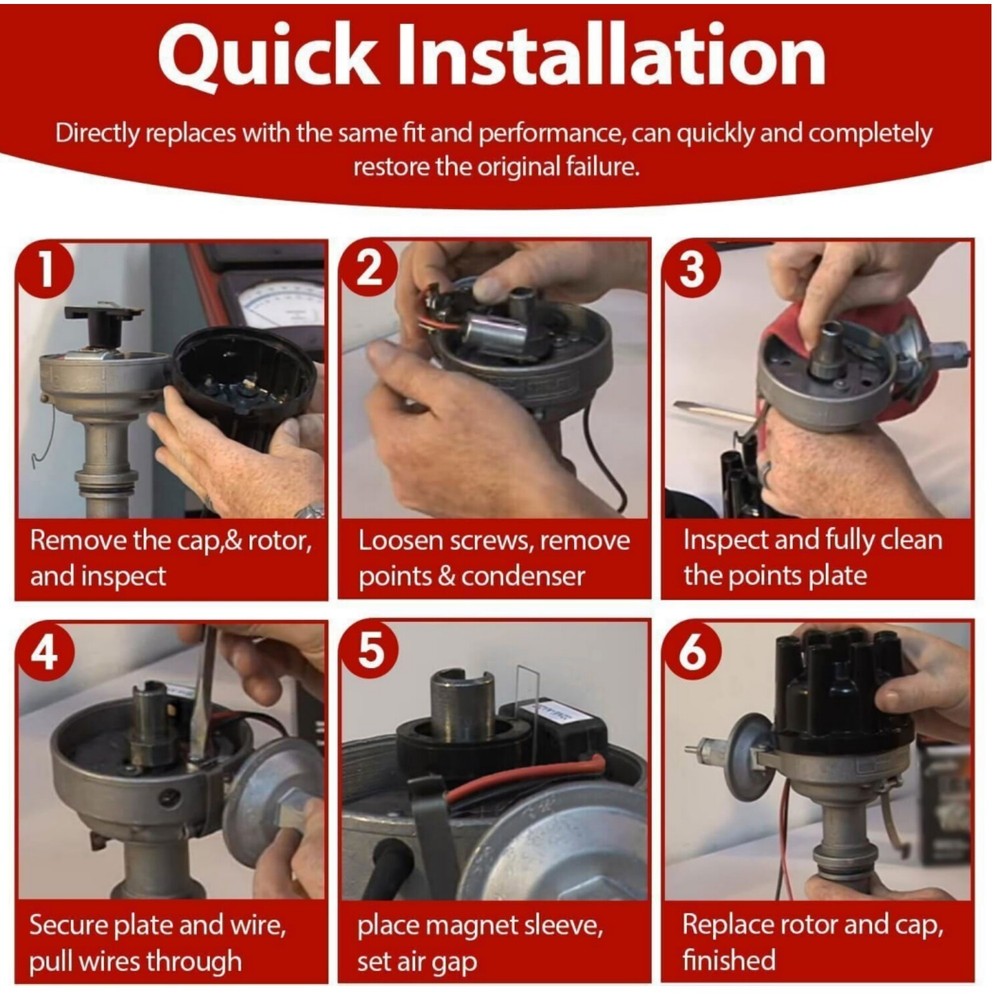 Quick Installation

Directly replaces with the same fit and performance, can quickly and completely restore the original failure.

1
Remove the cap,& rotor, and inspect

2
Loosen screws, remove points & condenser

3
Inspect and fully clean the points plate

4
Secure plate and wire, pull wires through

5
place magnet sleeve, set air gap

6
Replace rotor and cap, finished