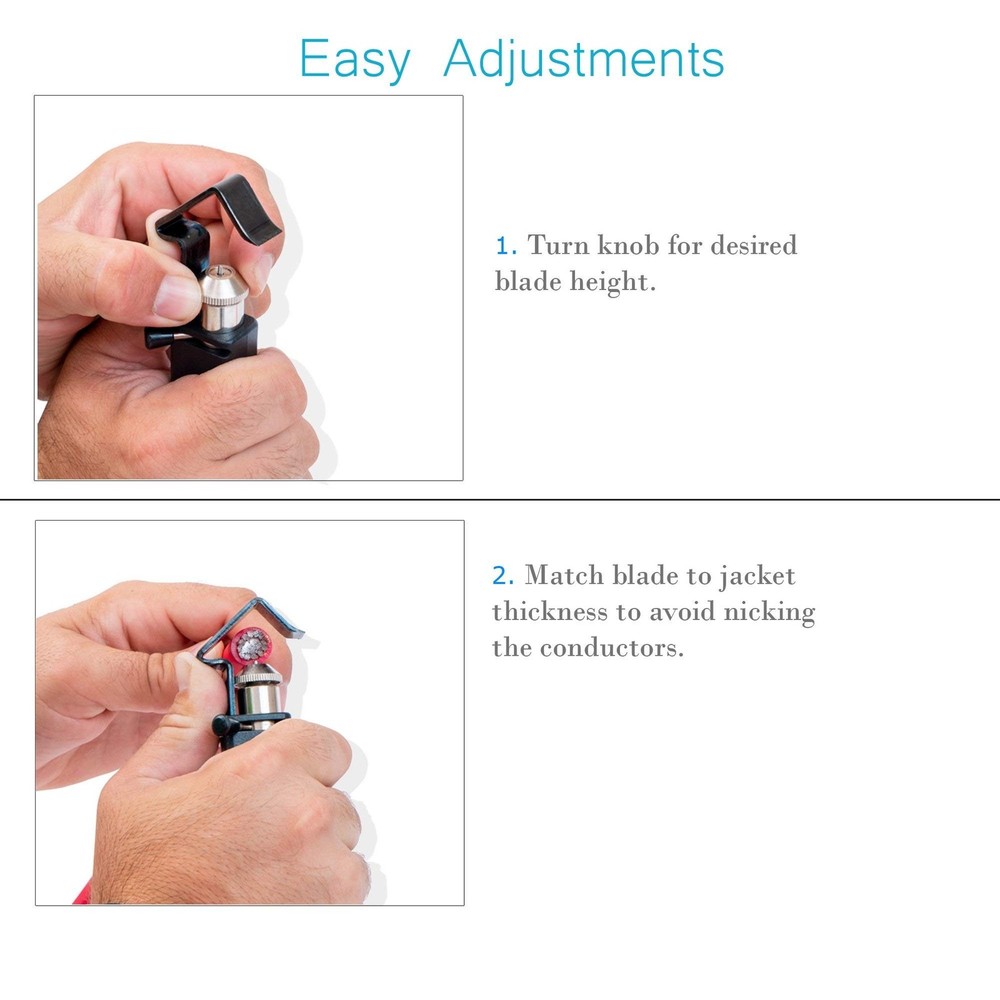 Easy Adjustments

1. Turn knob for desired blade height.

2. Match blade to jacket thickness to avoid nicking the conductors.