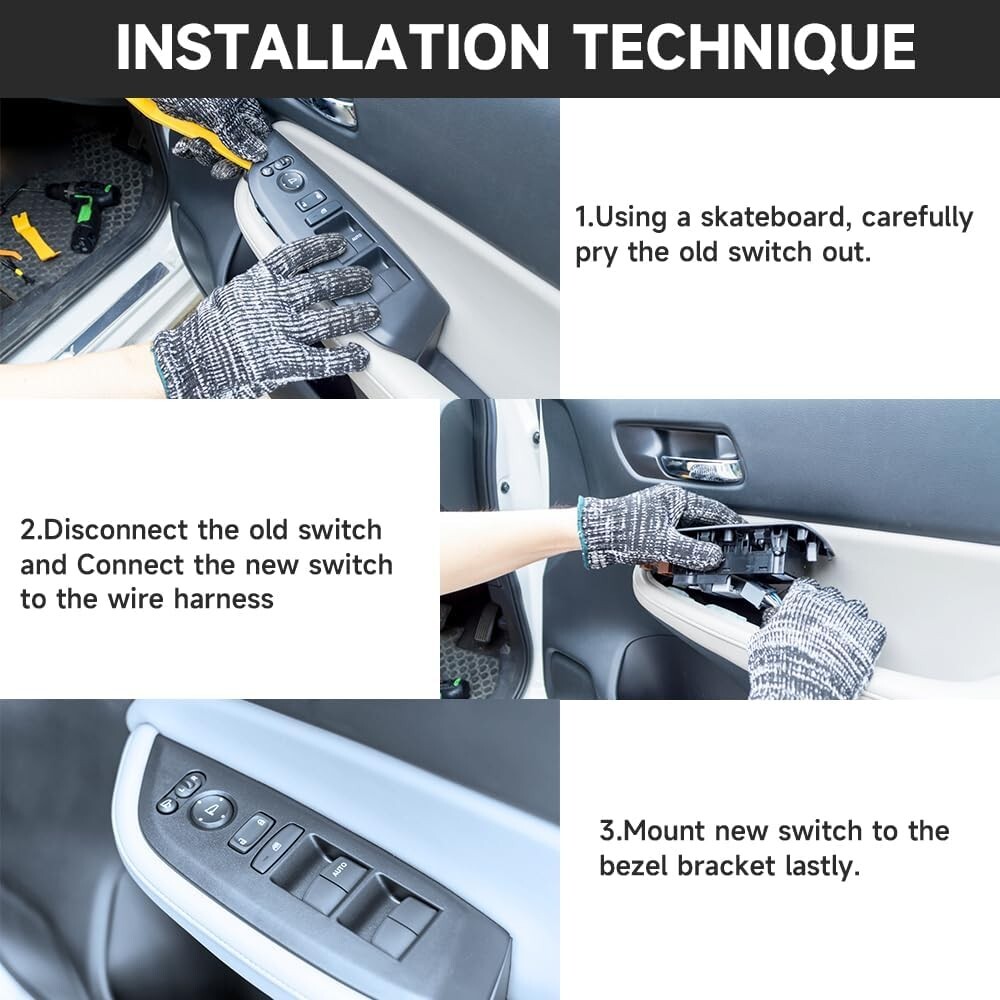 INSTALLATION TECHNIQUE

1.Using a skateboard, carefully pry the old switch out.

2.Disconnect the old switch and Connect the new switch to the wire harness

AUTO

3.Mount new switch to the bezel bracket lastly.