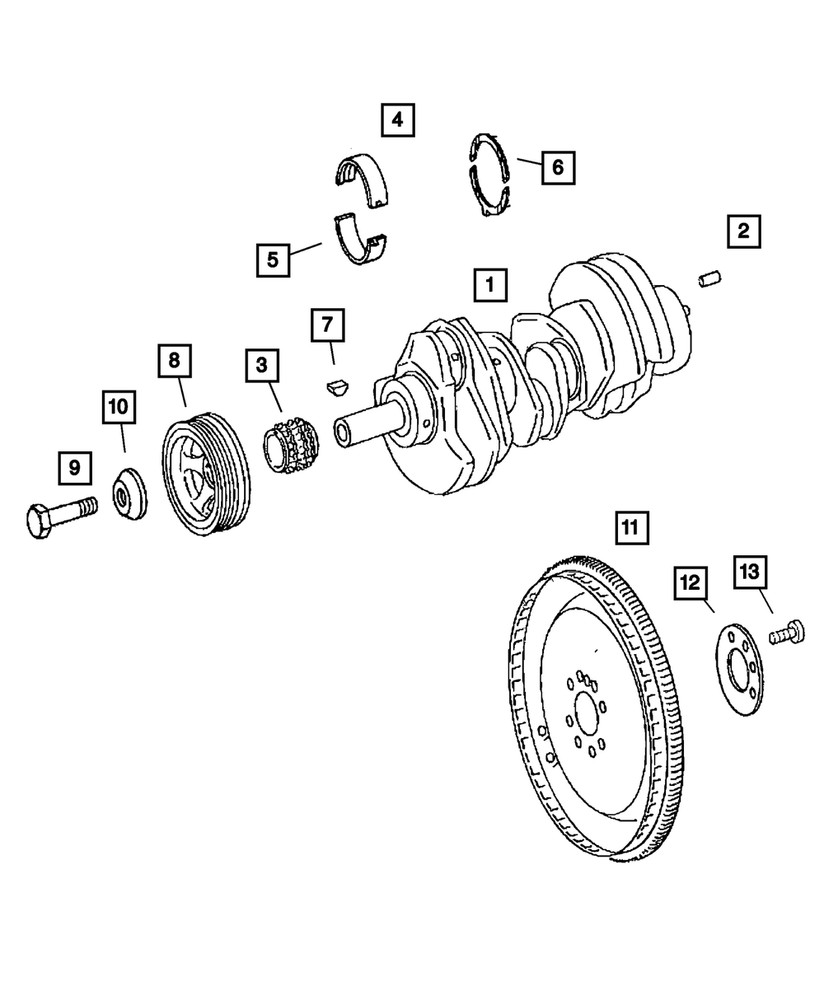 4
6
2
5
1
7
8
3
10
9
11
12
13