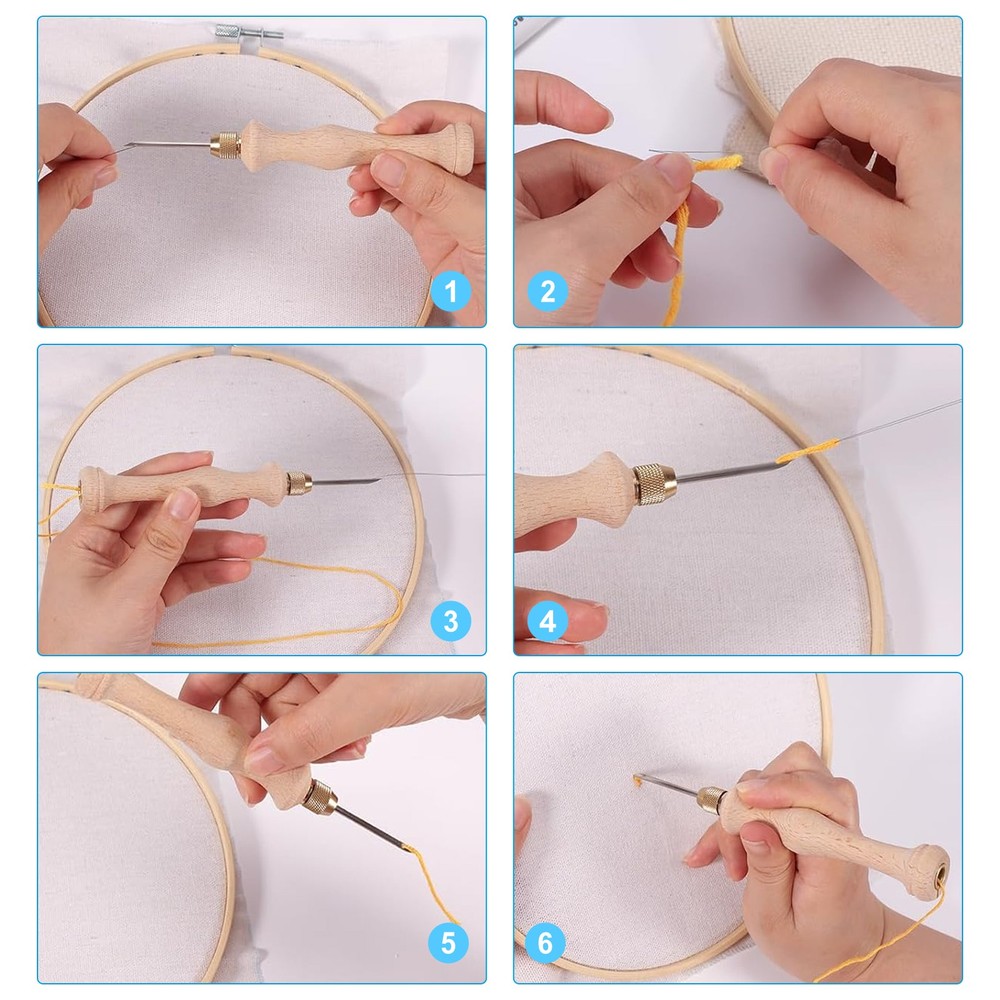 1
2
3
4
5
6