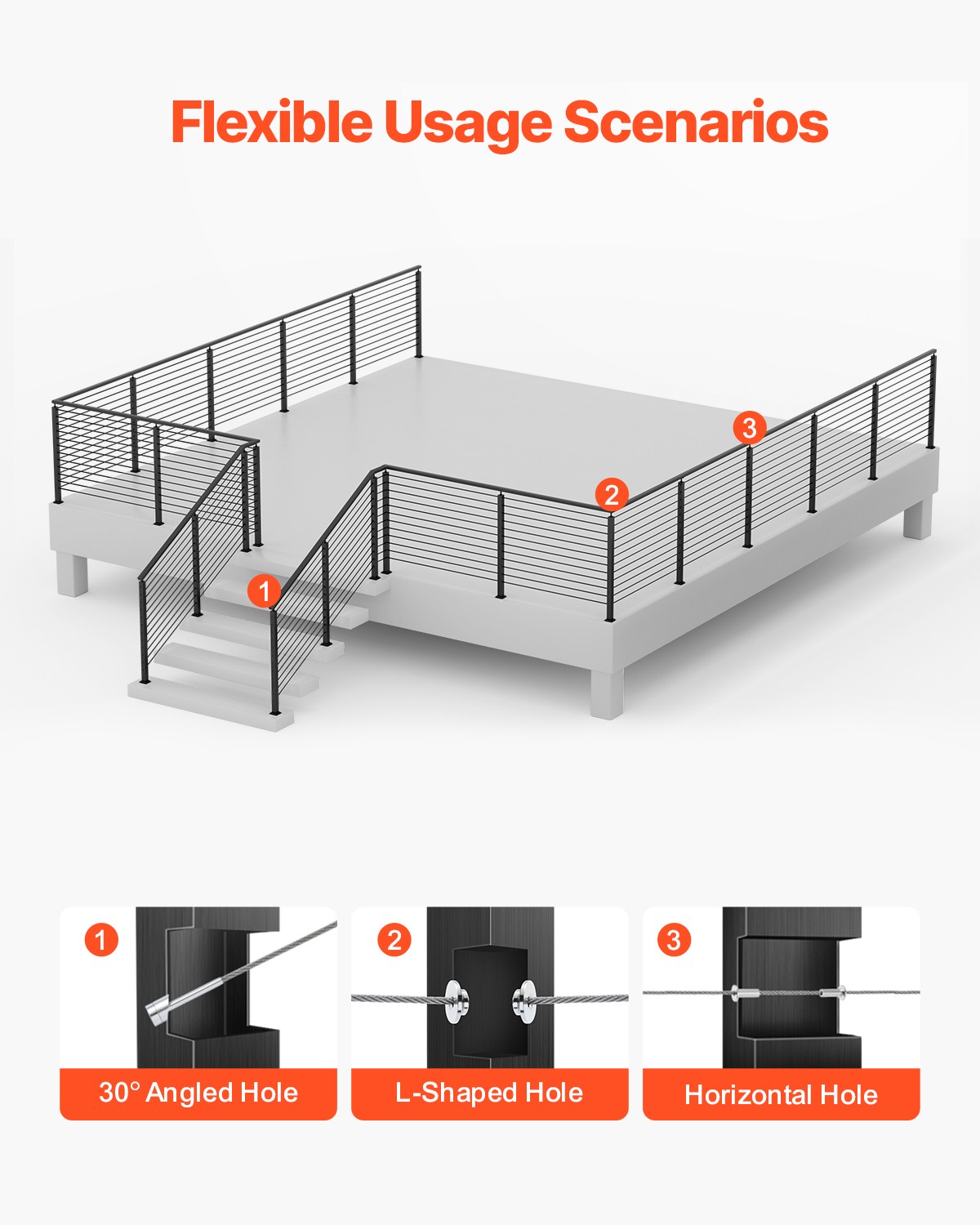 Flexible Usage Scenarios

3

2

1

1

30° Angled Hole

2

L-Shaped Hole

3

Horizontal Hole