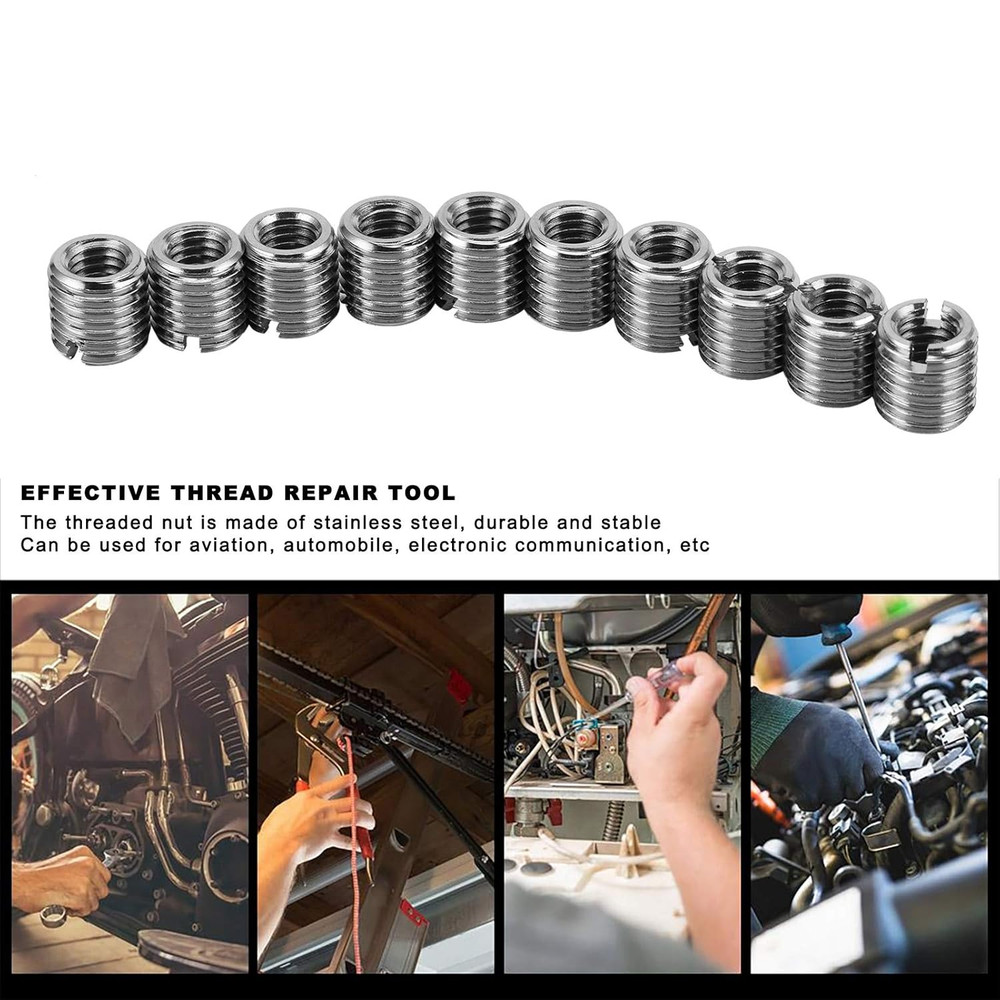 EFFECTIVE THREAD REPAIR TOOL
The threaded nut is made of stainless steel, durable and stable
Can be used for aviation, automobile, electronic communication, etc