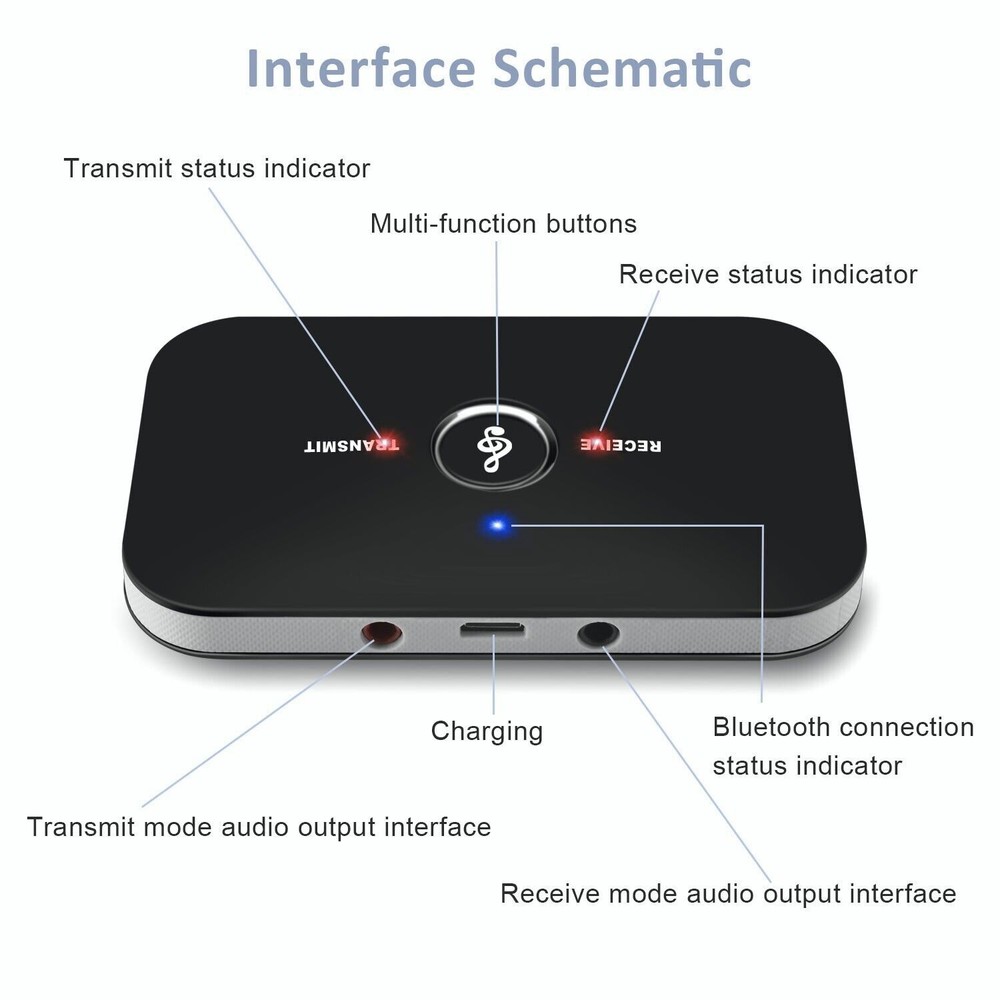 Interface Schematic

Transmit status indicator

Multi-function buttons

Receive status indicator

TRANSMIT

RECEIVE

Charging

Bluetooth connection status indicator

Transmit mode audio output interface

Receive mode audio output interface