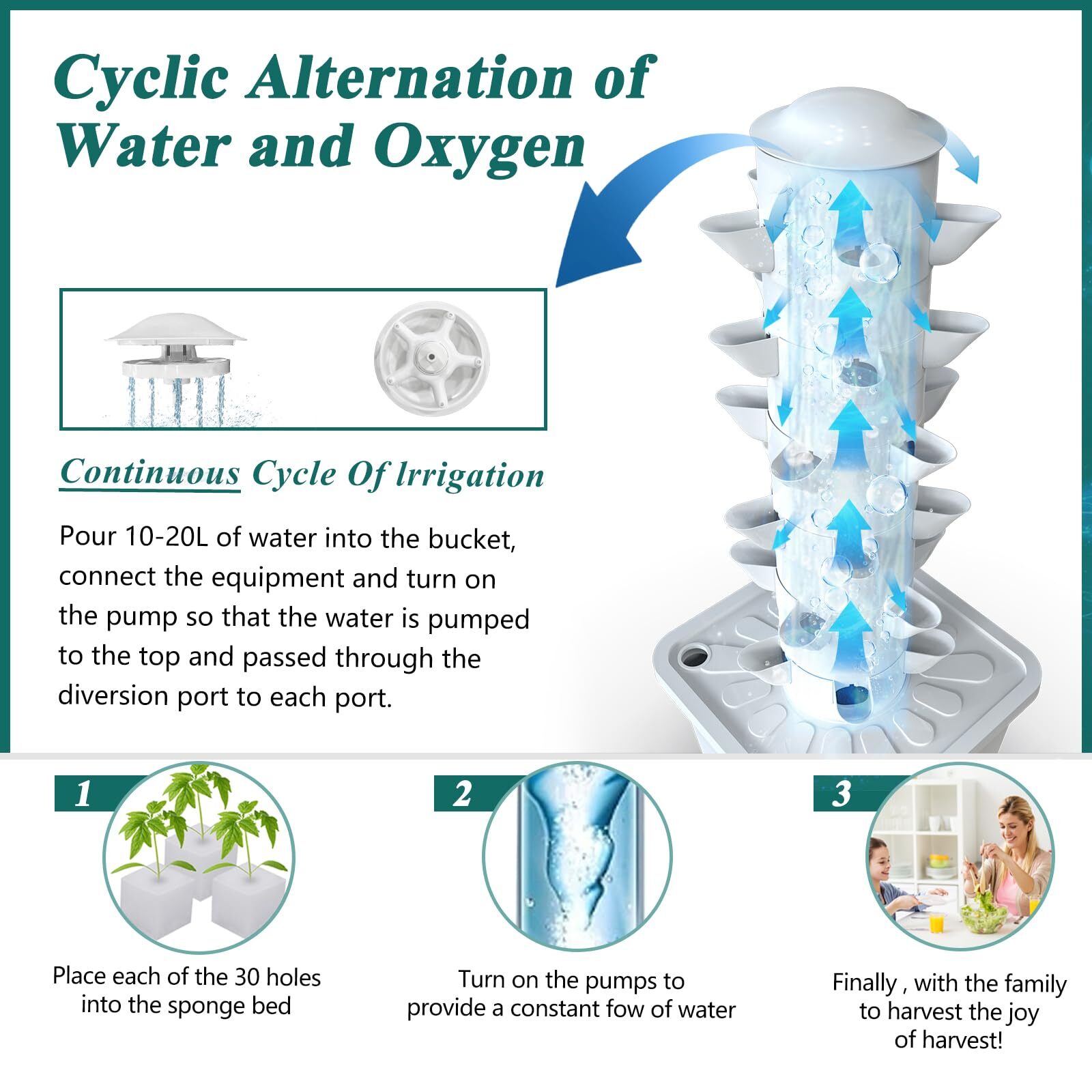 Cyclic Alternation of Water and Oxygen

Continuous Cycle Of lrrigation

Pour 10-20L of water into the bucket, connect the equipment and turn on the pump so that the water is pumped to the top and passed through the diversion port to each port.

1

Place each of the 30 holes into the sponge bed

2

Turn on the pumps to provide a constant fow of water

3

Finally , with the family to harvest the joy of harvest!