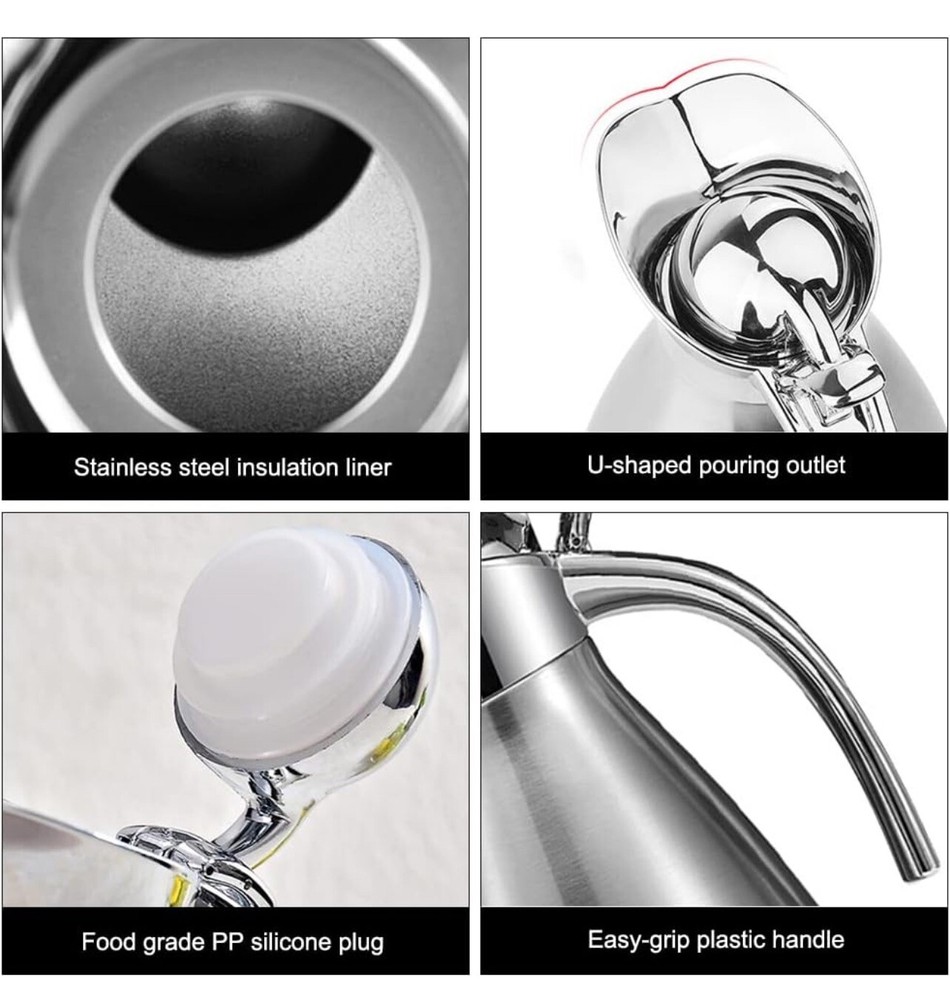 Stainless steel insulation liner

U-shaped pouring outlet

Food grade PP silicone plug

Easy-grip plastic handle