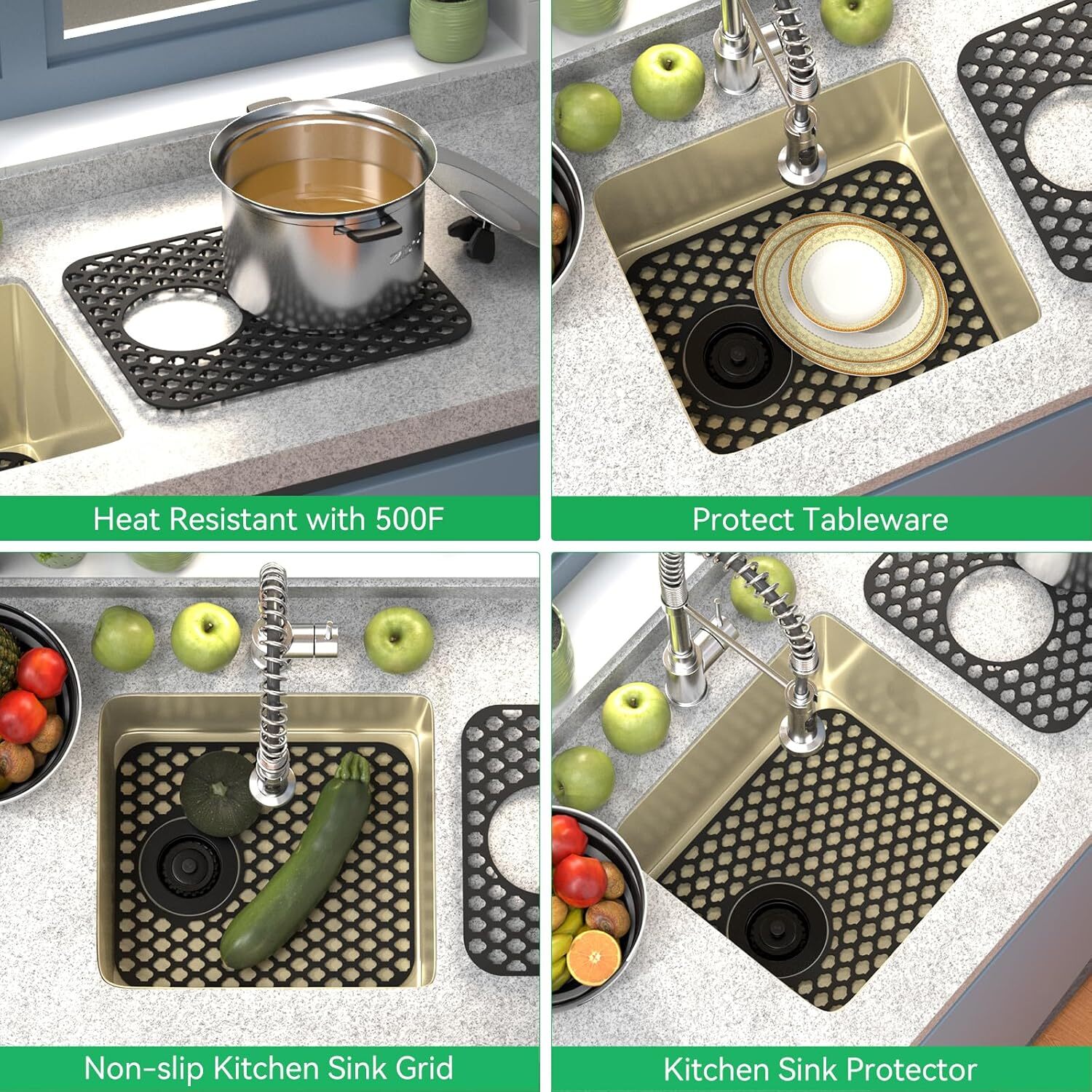 Heat Resistant with 500F

Protect Tableware

Non-slip Kitchen Sink Grid

Kitchen Sink Protector