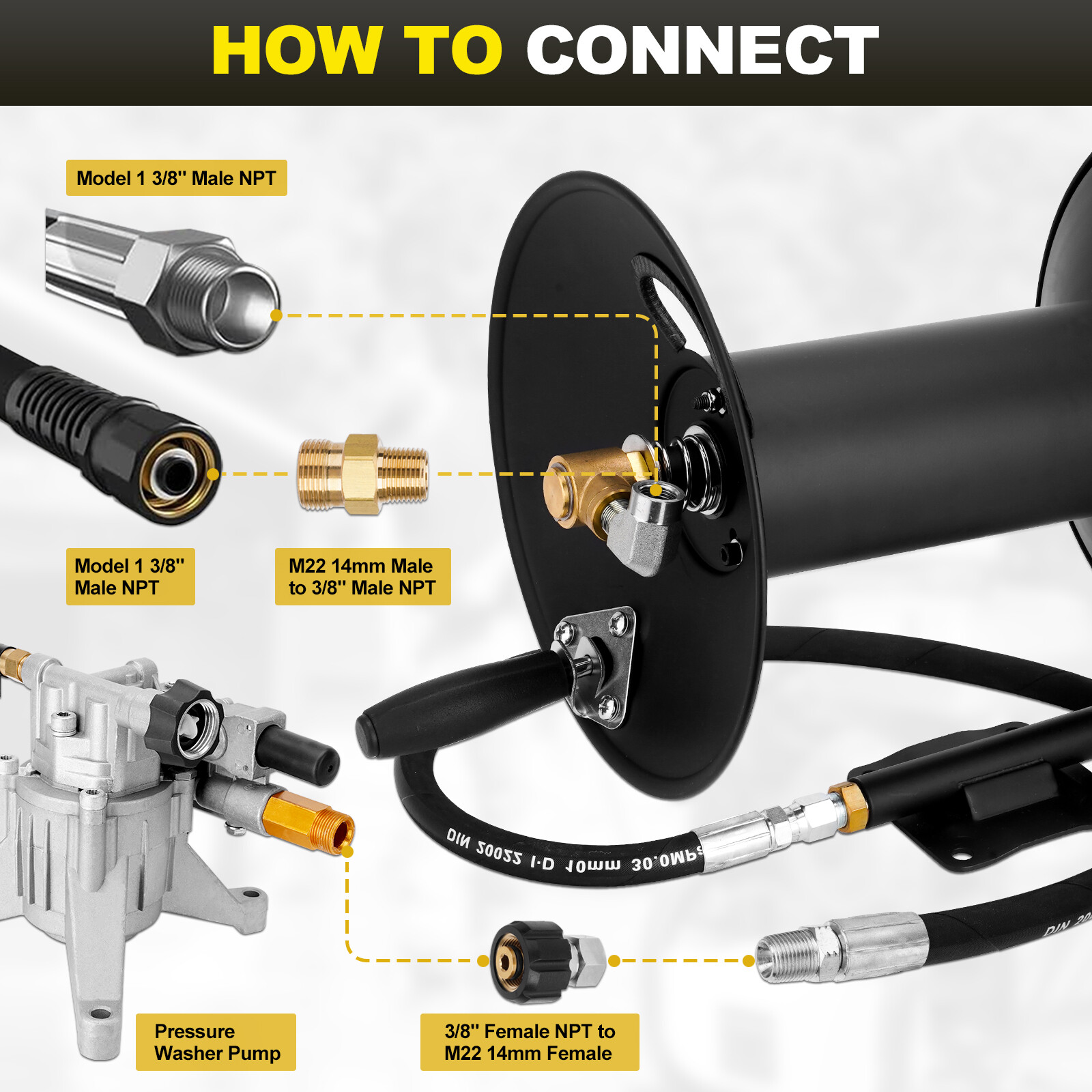 HOW TO CONNECT

Model 1 3/8'' Male NPT

Model 1 3/8'' Male NPT

M22 14mm Male to 3/8'' Male NPT

DIN 20022 I·D 10mm 30.0MPa

DIN 20

Pressure Washer Pump

3/8'' Female NPT to M22 14mm Female