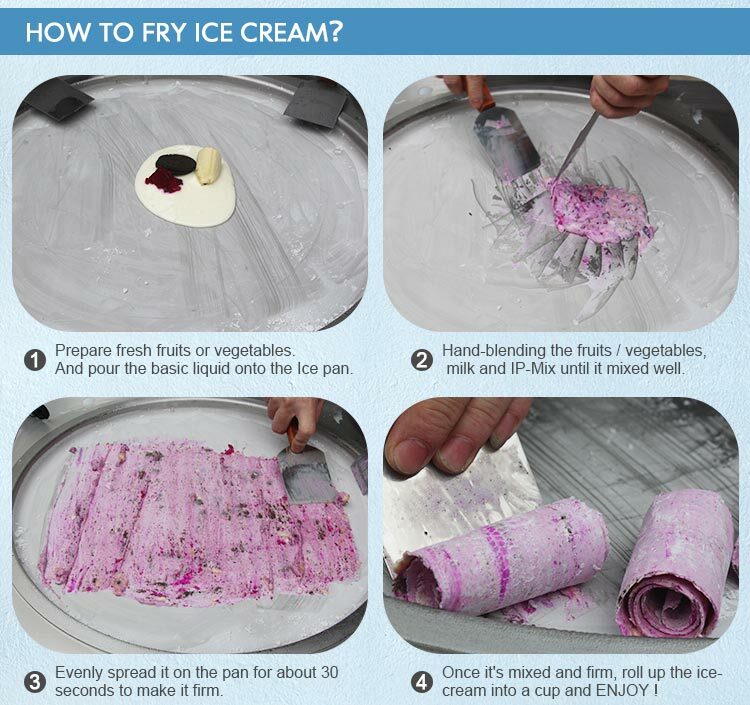 HOW TO FRY ICE CREAM?

1 Prepare fresh fruits or vegetables. And pour the basic liquid onto the Ice pan.

2 Hand-blending the fruits / vegetables, milk and IP-Mix until it mixed well.

3 Evenly spread it on the pan for about 30 seconds to make it firm.

4 Once it's mixed and firm, roll up the ice-cream into a cup and ENJOY !