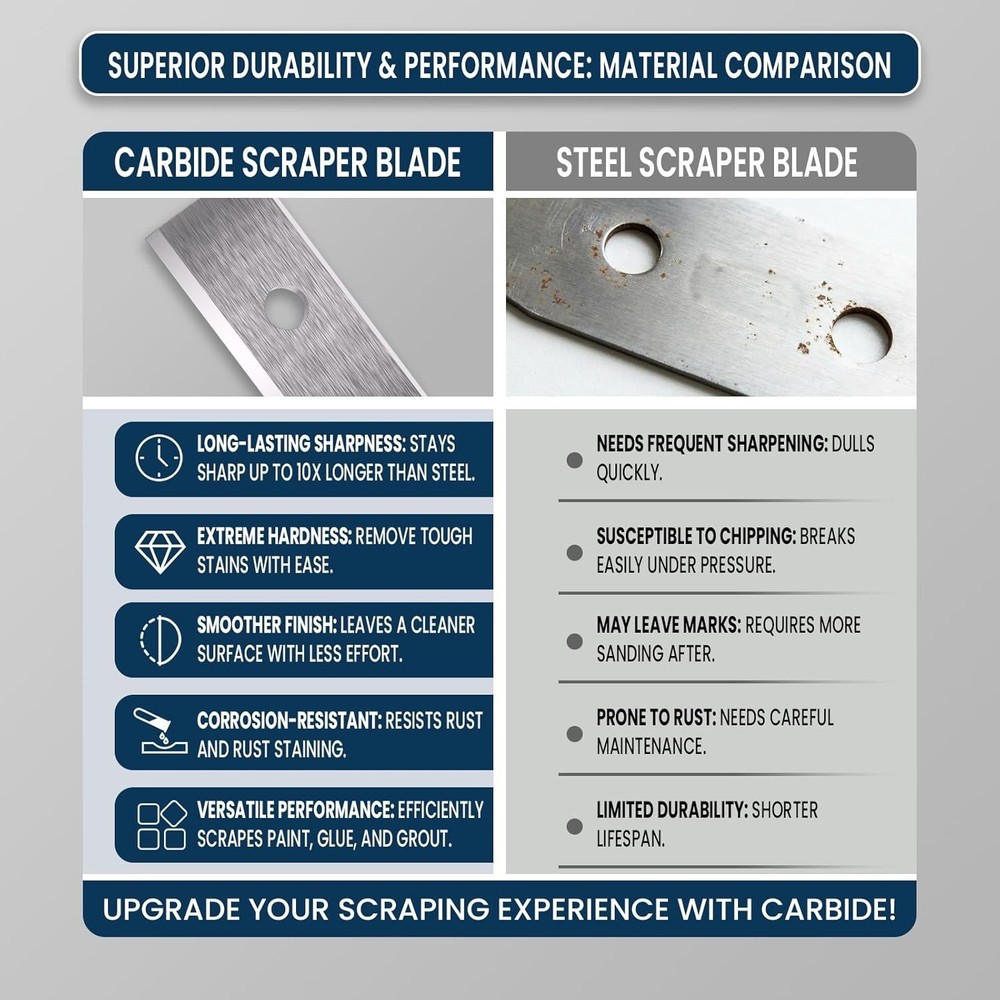 SUPERIOR DURABILITY & PERFORMANCE: MATERIAL COMPARISON

CARBIDE SCRAPER BLADE

LONG-LASTING SHARPNESS: STAYS SHARP UP TO 10X LONGER THAN STEEL.

EXTREME HARDNESS: REMOVE TOUGH STAINS WITH EASE.

SMOOTHER FINISH: LEAVES A CLEANER SURFACE WITH LESS EFFORT.

CORROSION-RESISTANT: RESISTS RUST AND RUST STAINING.

VERSATILE PERFORMANCE: EFFICIENTLY SCRAPES PAINT, GLUE, AND GROUT.

STEEL SCRAPER BLADE

NEEDS FREQUENT SHARPENING: DULLS QUICKLY.

SUSCEPTIBLE TO CHIPPING: BREAKS EASILY UNDER PRESSURE.

MAY LEAVE MARKS: REQUIRES MORE SANDING AFTER.

PRONE TO RUST: NEEDS CAREFUL MAINTENANCE.

LIMITED DURABILITY: SHORTER LIFESPAN.

UPGRADE YOUR SCRAPING EXPERIENCE WITH CARBIDE!