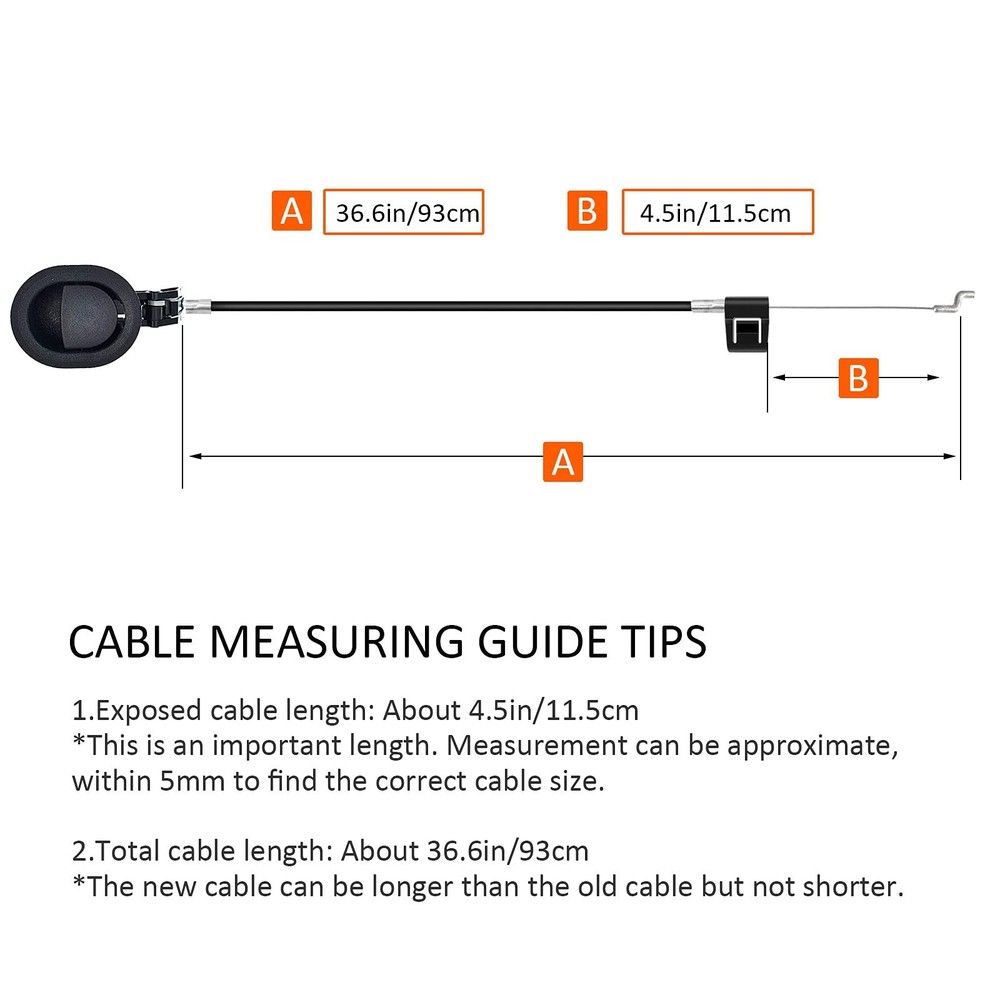 A 36.6in/93cm

B 4.5in/11.5cm

B

A

CABLE MEASURING GUIDE TIPS

1.Exposed cable length: About 4.5in/11.5cm
*This is an important length. Measurement can be approximate, within 5mm to find the correct cable size.

2.Total cable length: About 36.6in/93cm
*The new cable can be longer than the old cable but not shorter.