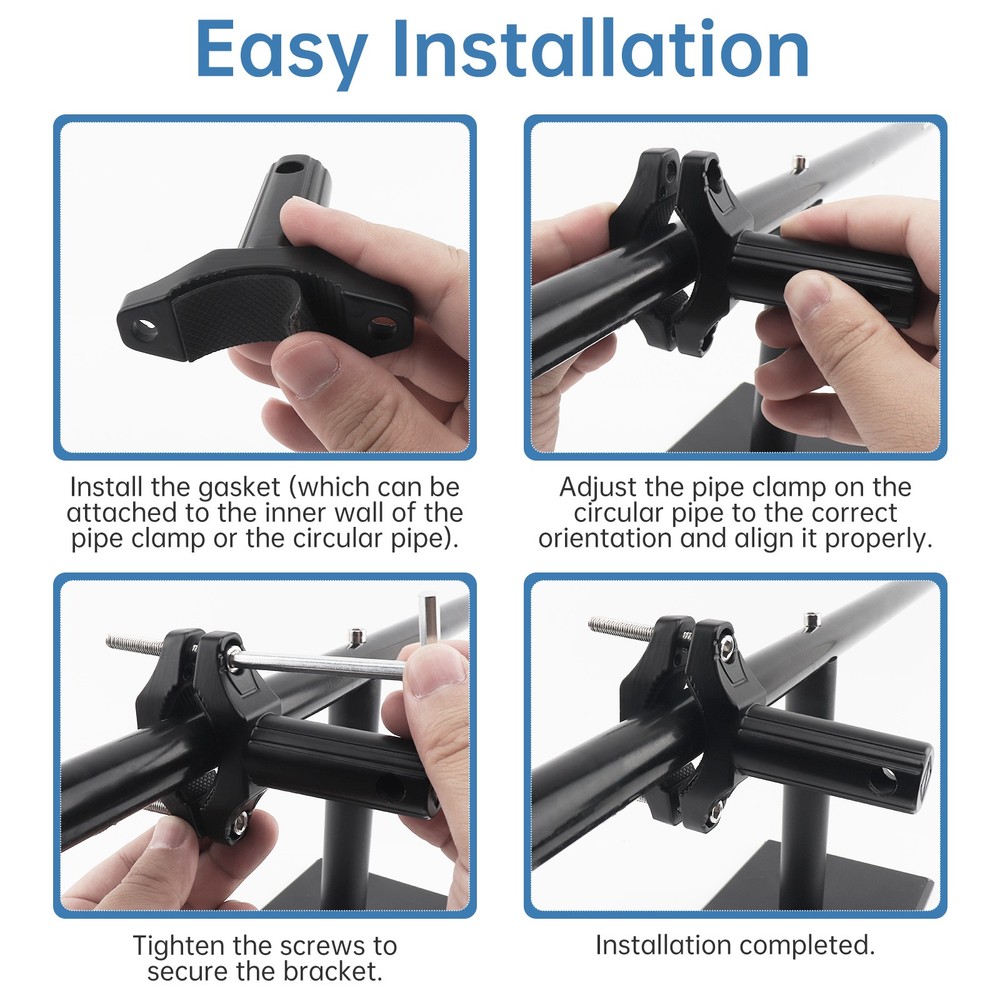 Easy Installation

Install the gasket (which can be attached to the inner wall of the pipe clamp or the circular pipe).

Adjust the pipe clamp on the circular pipe to the correct orientation and align it properly.

Tighten the screws to secure the bracket.

Installation completed.