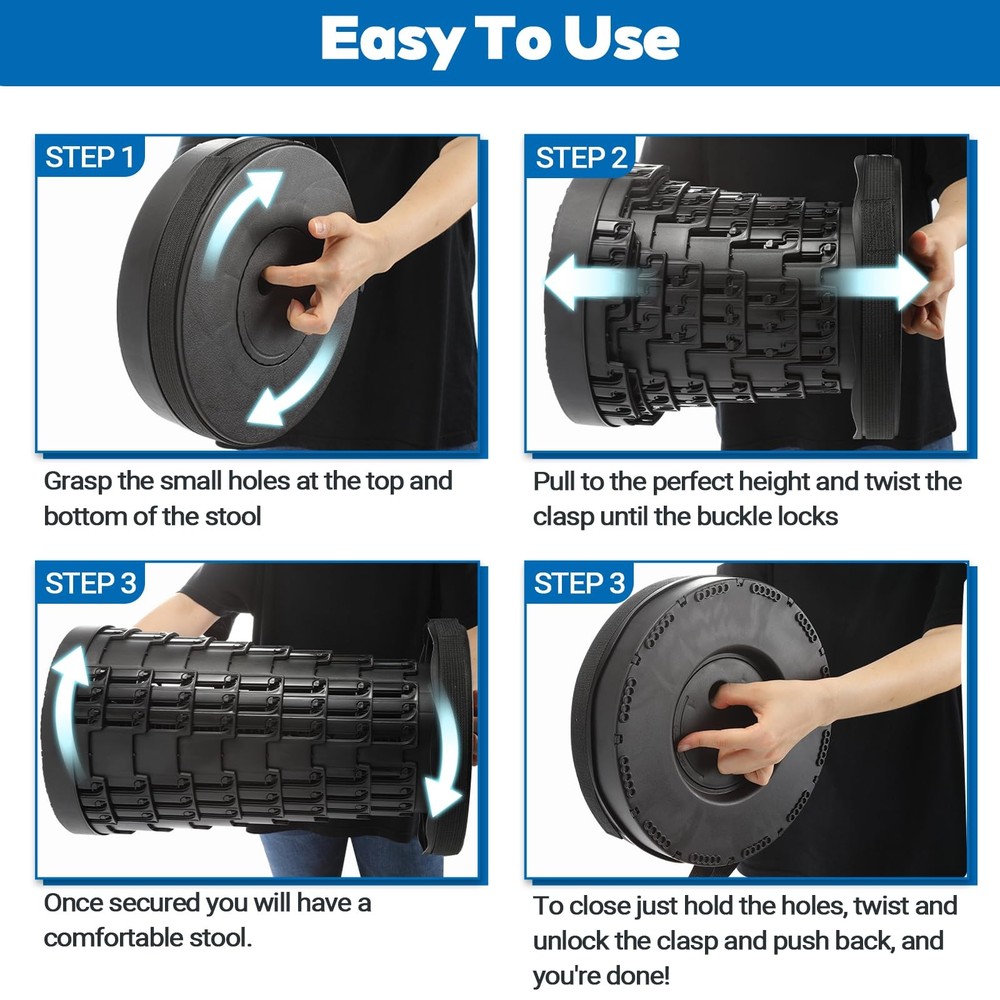 Easy To Use

STEP 1

Grasp the small holes at the top and bottom of the stool

STEP 2

Pull to the perfect height and twist the clasp until the buckle locks

STEP 3

Once secured you will have a comfortable stool.

STEP 3

To close just hold the holes, twist and unlock the clasp and push back, and you're done!