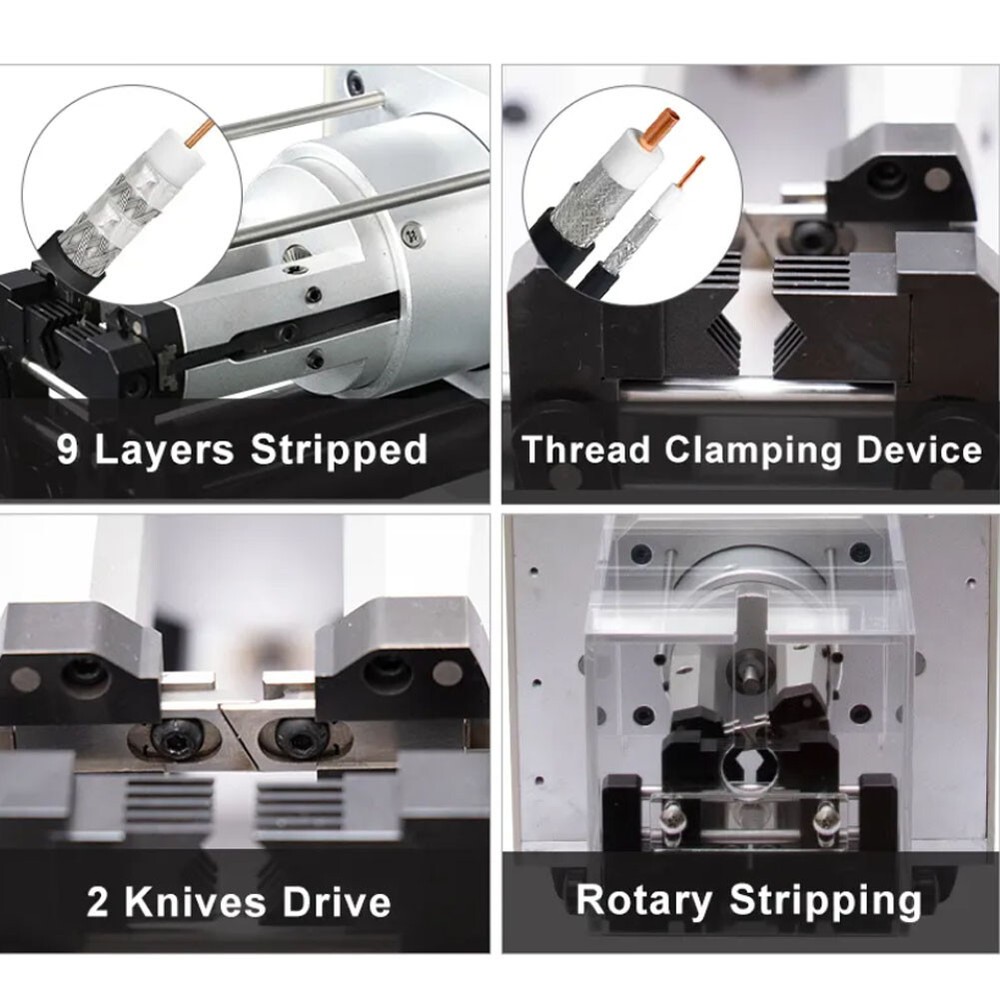 9 Layers Stripped

Thread Clamping Device

2 Knives Drive

Rotary Stripping