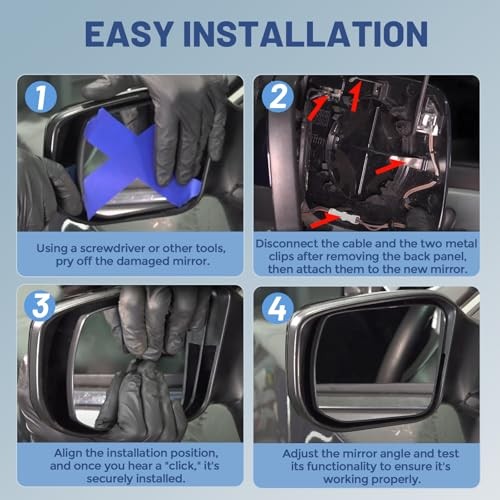 EASY INSTALLATION

1

Using a screwdriver or other tools, pry off the damaged mirror.

2

Disconnect the cable and the two metal clips after removing the back panel, then attach them to the new mirror.

3

Align the installation position, and once you hear a "click," it's securely installed.

4

Adjust the mirror angle and test its functionality to ensure it's working properly.