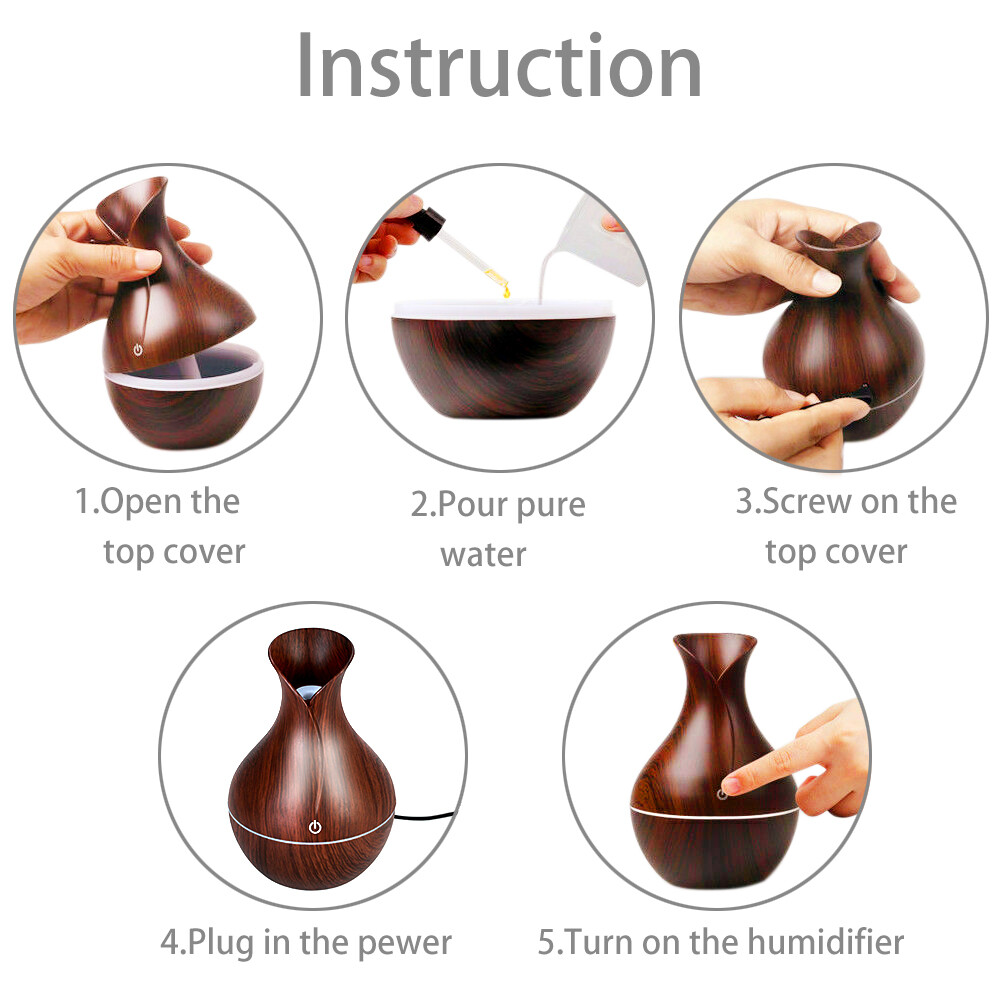 Instruction

1.Open the top cover

2.Pour pure water

3.Screw on the top cover

4.Plug in the pewer

5.Turn on the humidifier