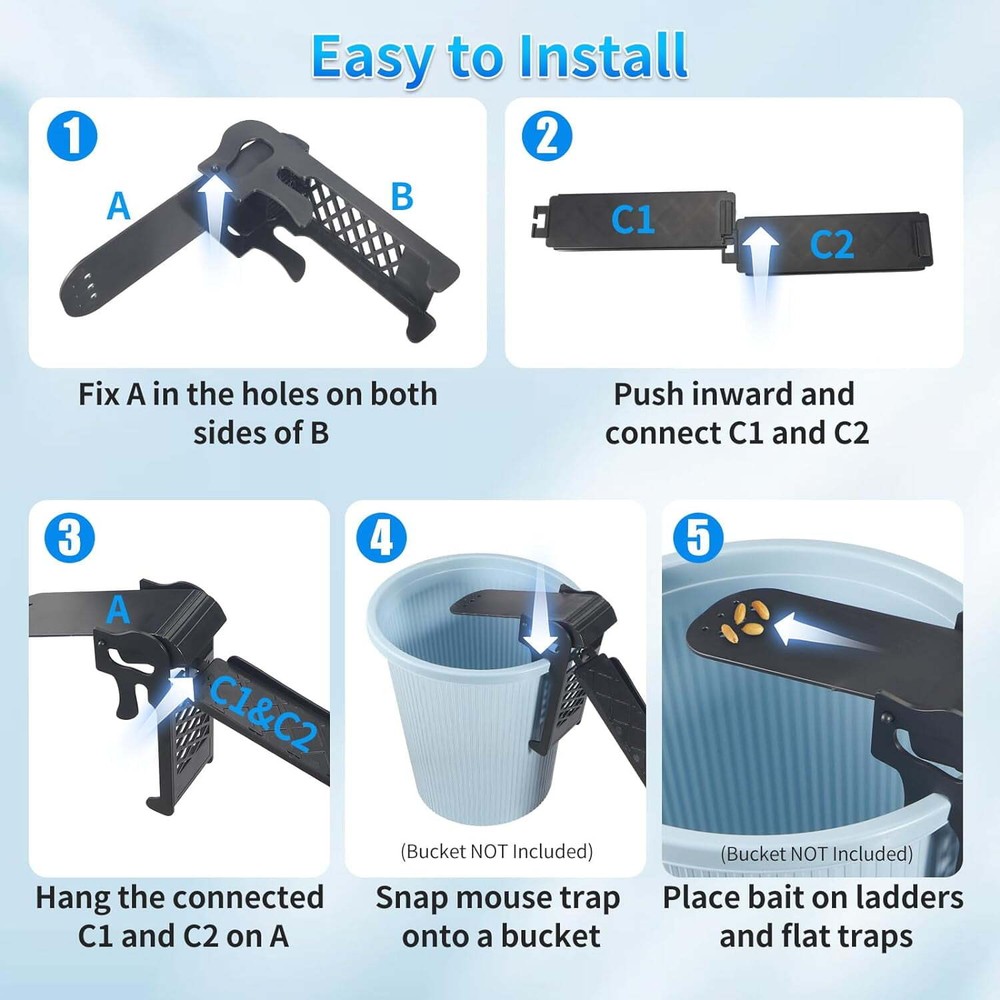 Easy to Install

1
A
B
Fix A in the holes on both sides of B

2
C1
C2
Push inward and connect C1 and C2

3
A
C1&C2
Hang the connected C1 and C2 on A

4
(Bucket NOT Included)
Snap mouse trap onto a bucket

5
(Bucket NOT Included)
Place bait on ladders and flat traps