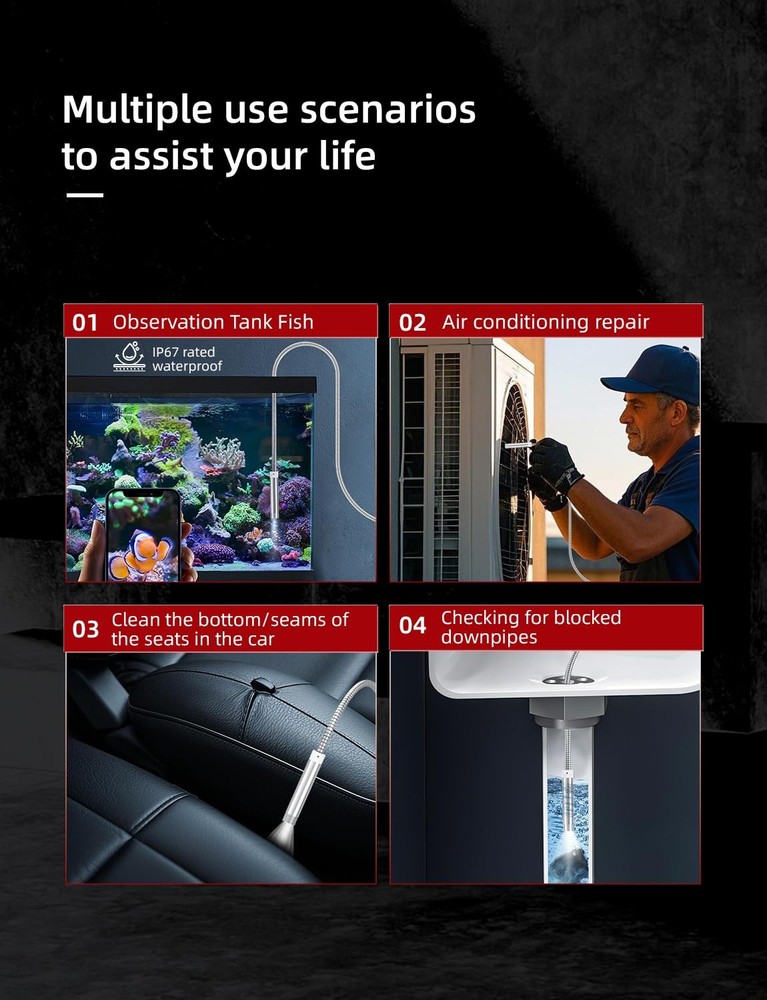 Multiple use scenarios to assist your life

01 Observation Tank Fish

IP67 rated waterproof

02 Air conditioning repair

03 Clean the bottom/seams of the seats in the car

04 Checking for blocked downpipes