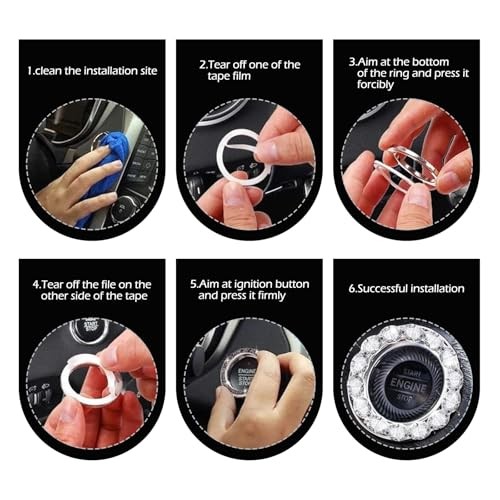 1.clean the installation site

2.Tear off one of the tape film

3.Aim at the bottom of the ring and press it forcibly

4.Tear off the file on the other side of the tape

START STOP

5.Aim at ignition button and press it firmly

ENGINE START STOP

6.Successful installation

START ENGINE STOP