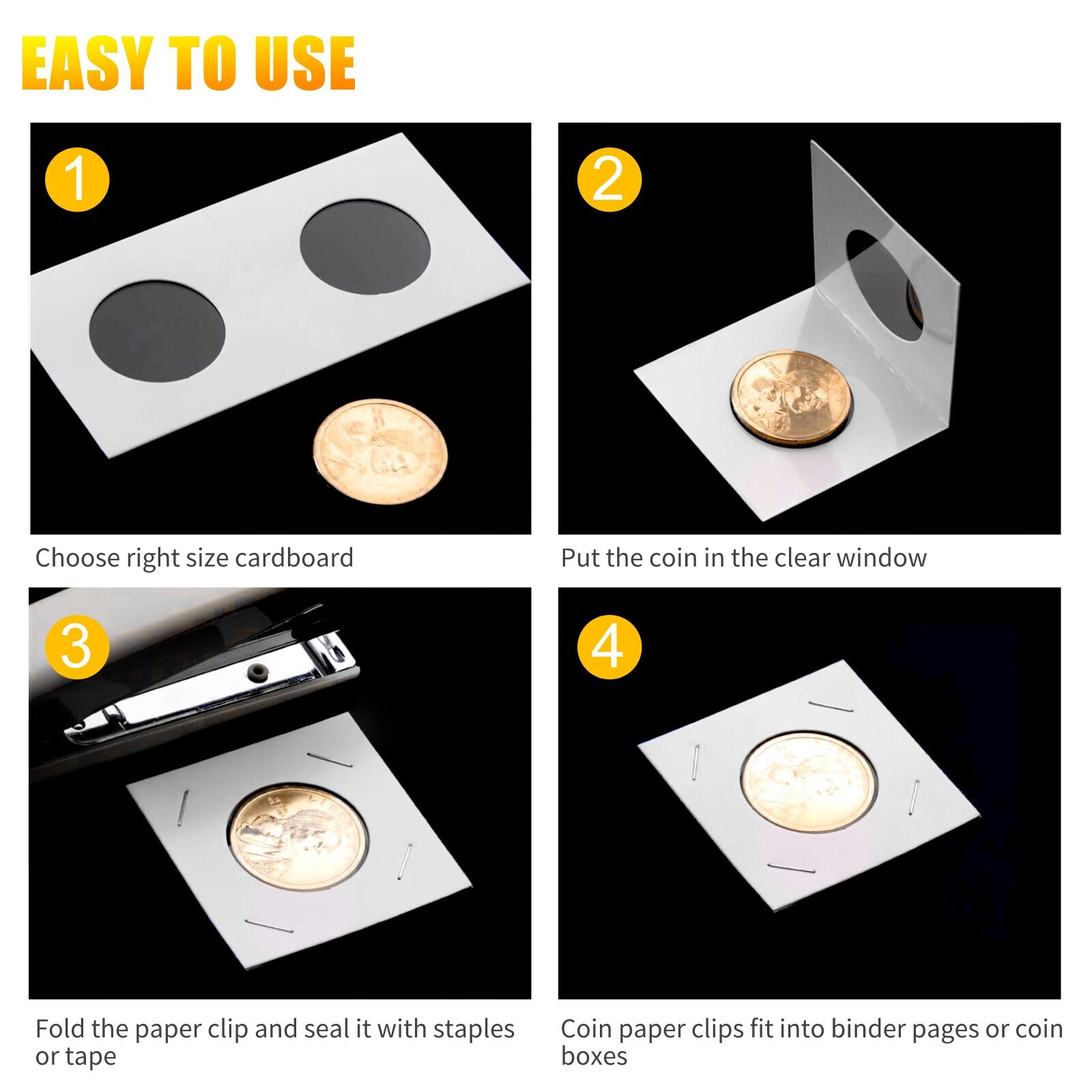 EASY TO USE

1

Choose right size cardboard

2

Put the coin in the clear window

3

Fold the paper clip and seal it with staples or tape

4

Coin paper clips fit into binder pages or coin boxes