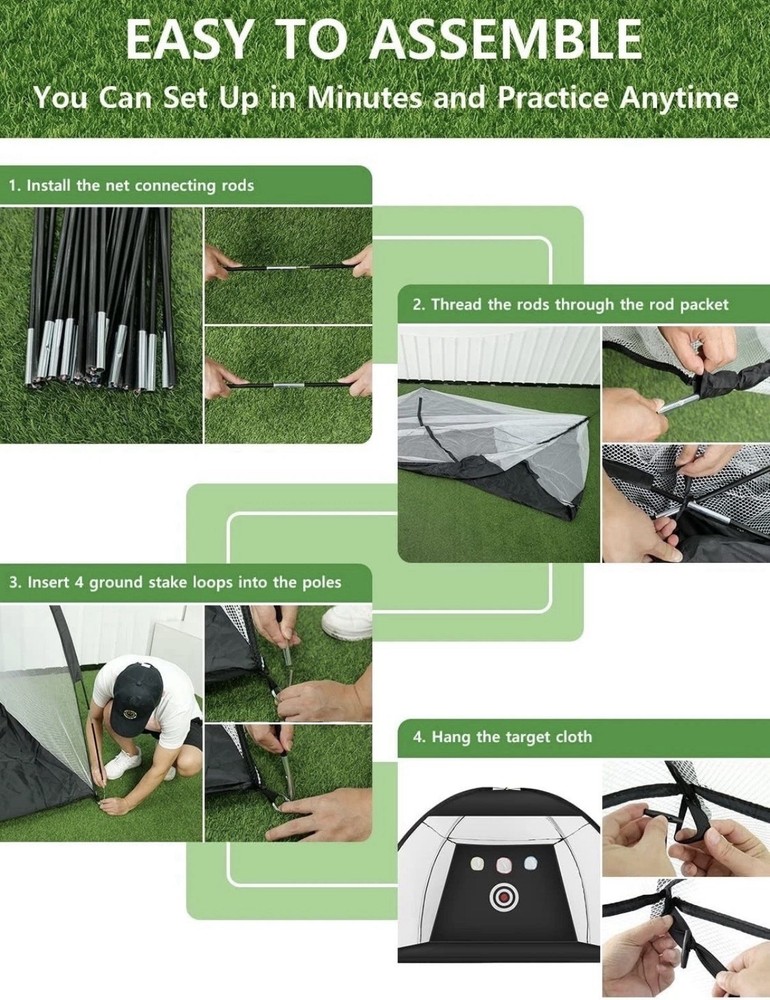 EASY TO ASSEMBLE
You Can Set Up in Minutes and Practice Anytime

1. Install the net connecting rods

2. Thread the rods through the rod packet

3. Insert 4 ground stake loops into the poles

4. Hang the target cloth