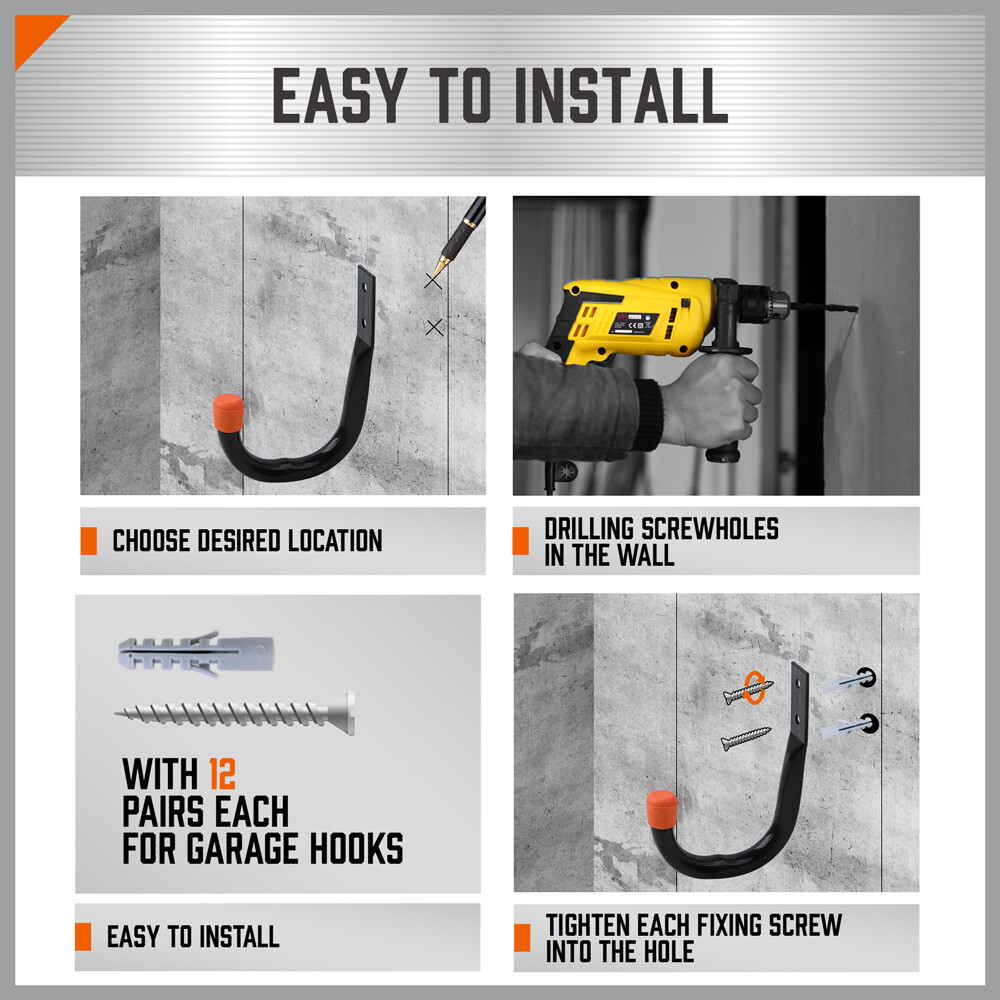 EASY TO INSTALL

CHOOSE DESIRED LOCATION

DRILLING SCREWHOLES IN THE WALL

WITH 12 PAIRS EACH FOR GARAGE HOOKS

EASY TO INSTALL

TIGHTEN EACH FIXING SCREW INTO THE HOLE