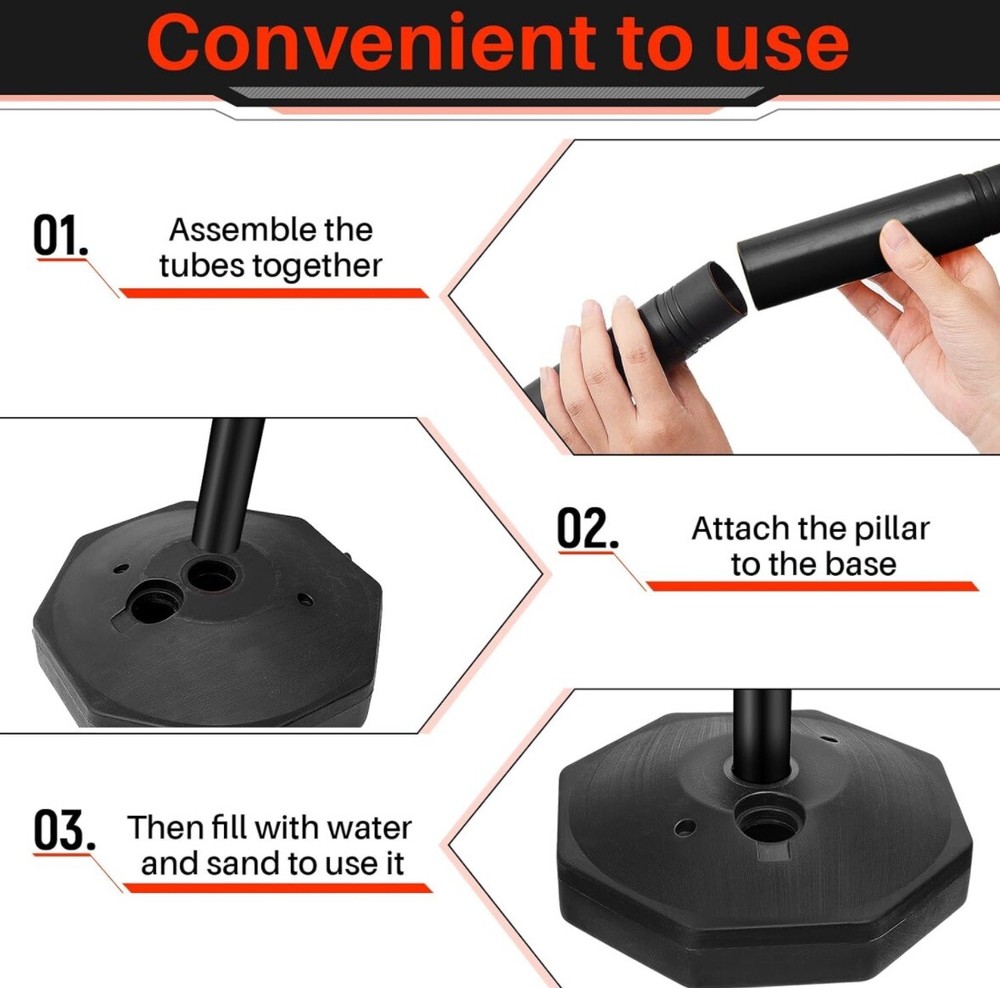 Convenient to use

01. Assemble the tubes together

02. Attach the pillar to the base

03. Then fill with water and sand to use it