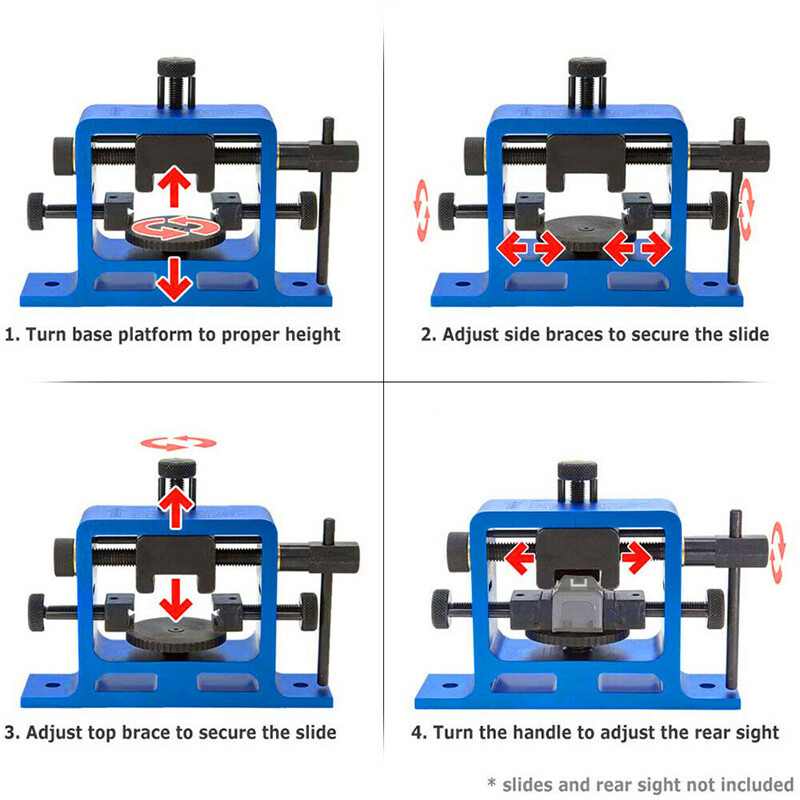 1. Turn base platform to proper height

2. Adjust side braces to secure the slide

3. Adjust top brace to secure the slide

4. Turn the handle to adjust the rear sight

* slides and rear sight not included