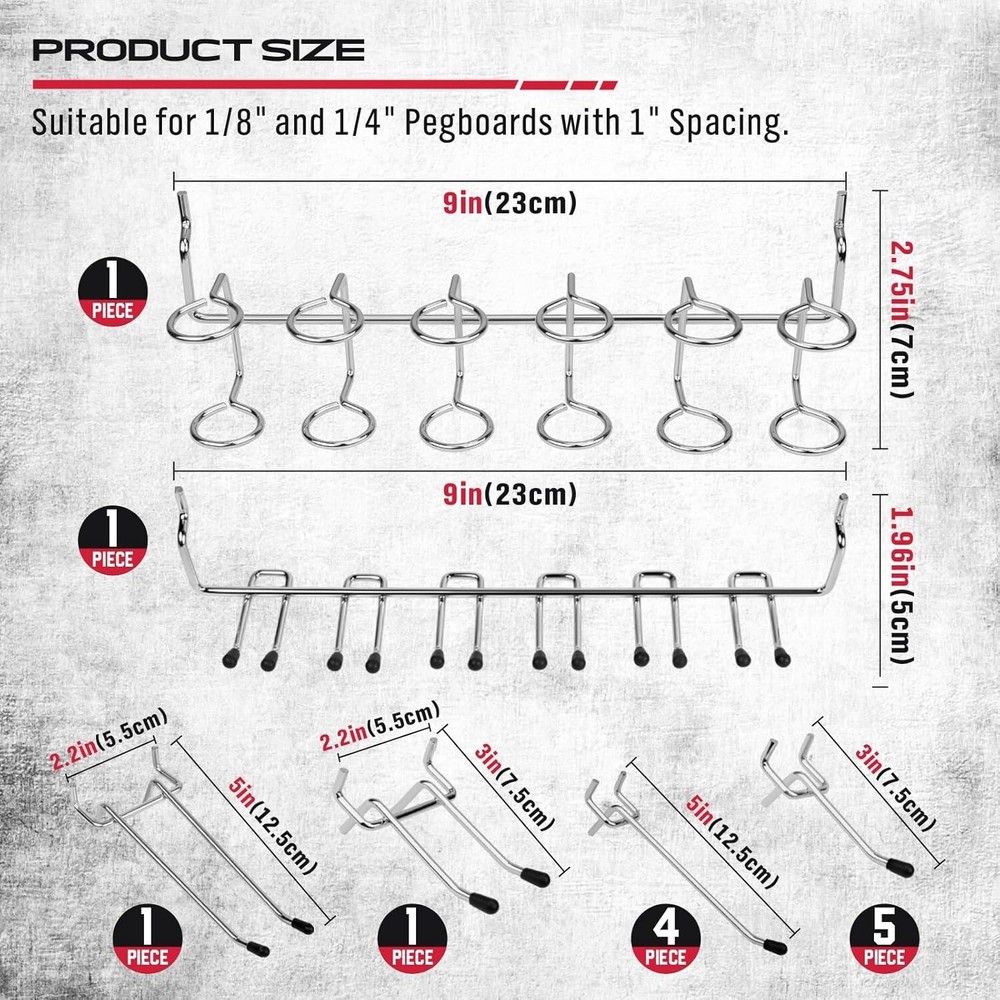 PRODUCT SIZE

Suitable for 1/8" and 1/4" Pegboards with 1" Spacing.

9in(23cm)

2.75in(7cm)

1 PIECE

9in(23cm)

1.96in(5cm)

1 PIECE

2.2in(5.5cm)

5in(12.5cm)

1 PIECE

2.2in(5.5cm)

3in(7.5cm)

1 PIECE

5in(12.5cm)

4 PIECE

3in(7.5cm)

5 PIECE