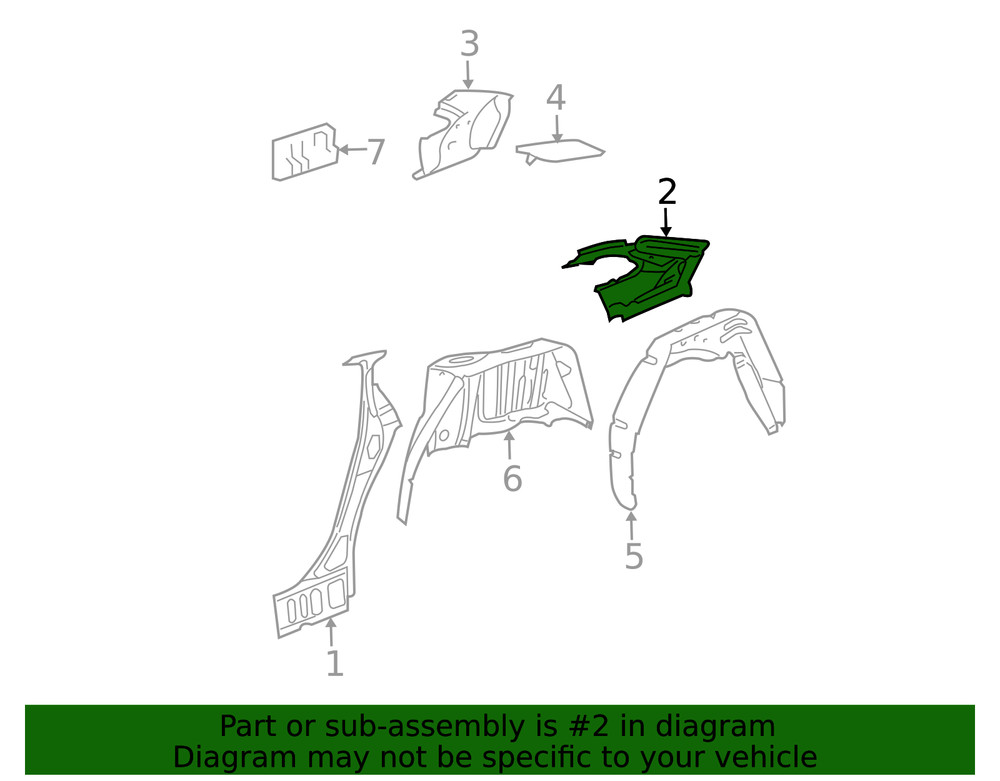 3
4
7
2
6
5
1
Part or sub-assembly is #2 in diagram
Diagram may not be specific to your vehicle