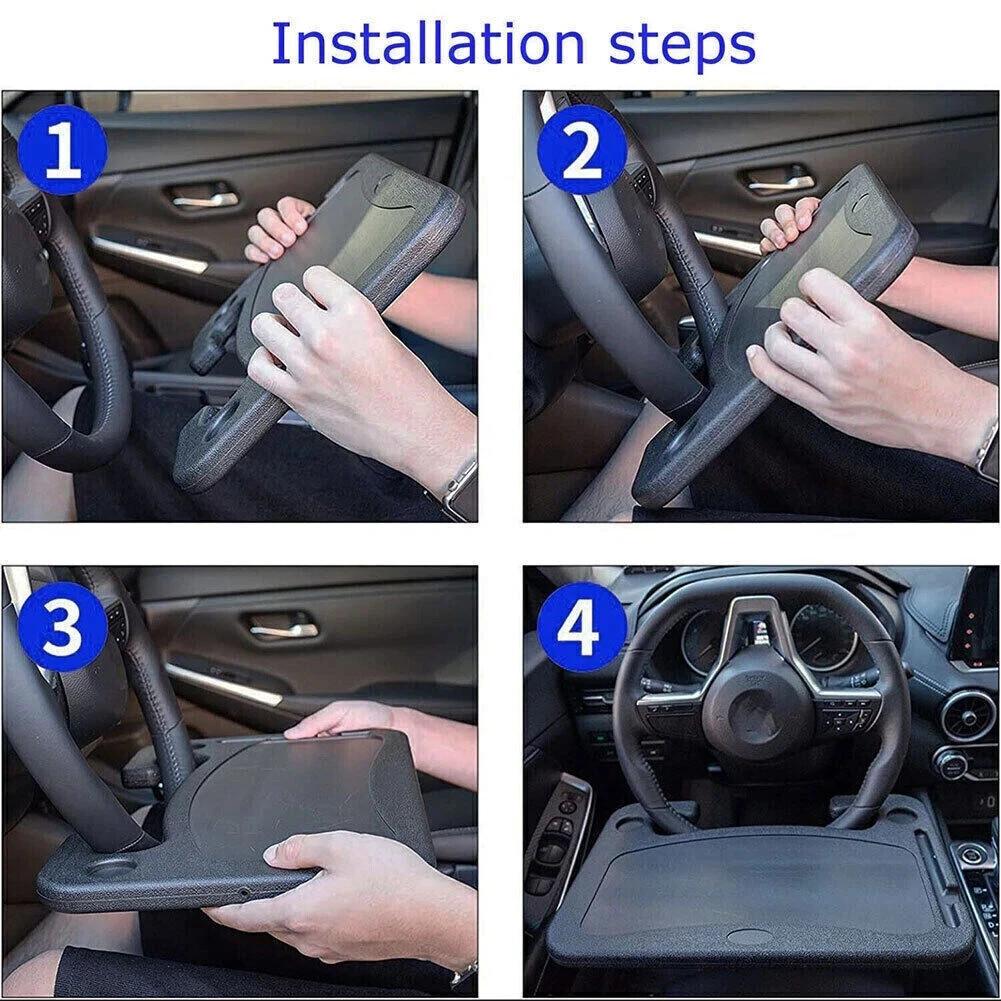 Installation steps

1

2

3

4