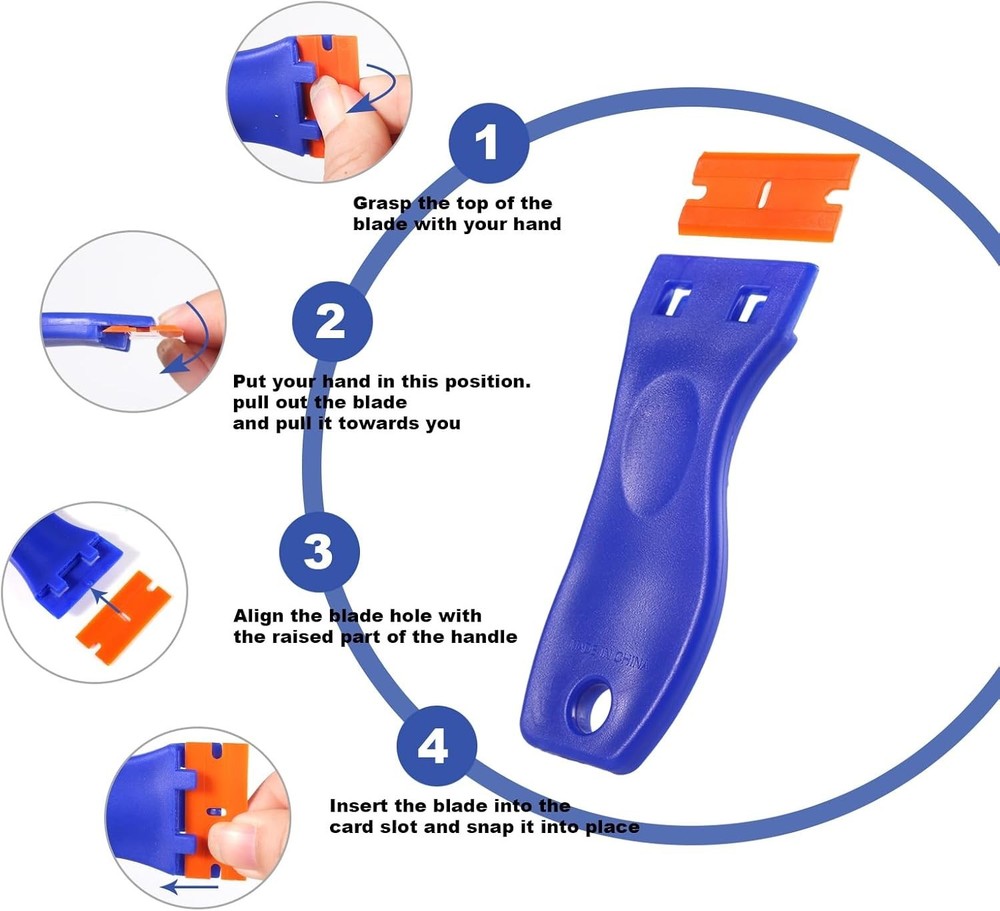 1

Grasp the top of the blade with your hand

2

Put your hand in this position. pull out the blade and pull it towards you

3

Align the blade hole with the raised part of the handle

4

Insert the blade into the card slot and snap it into place

MADE IN CHINA