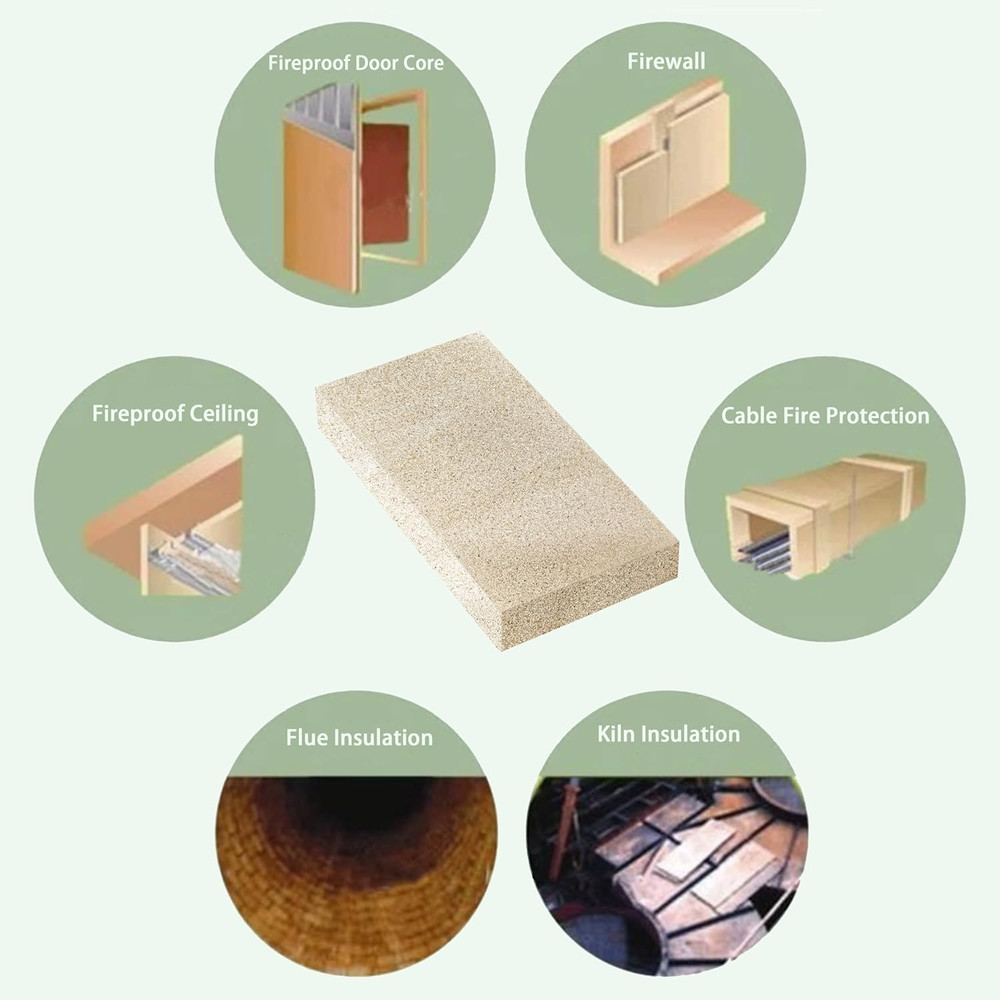 Fireproof Door Core

Firewall

Fireproof Ceiling

Cable Fire Protection

Flue Insulation

Kiln Insulation