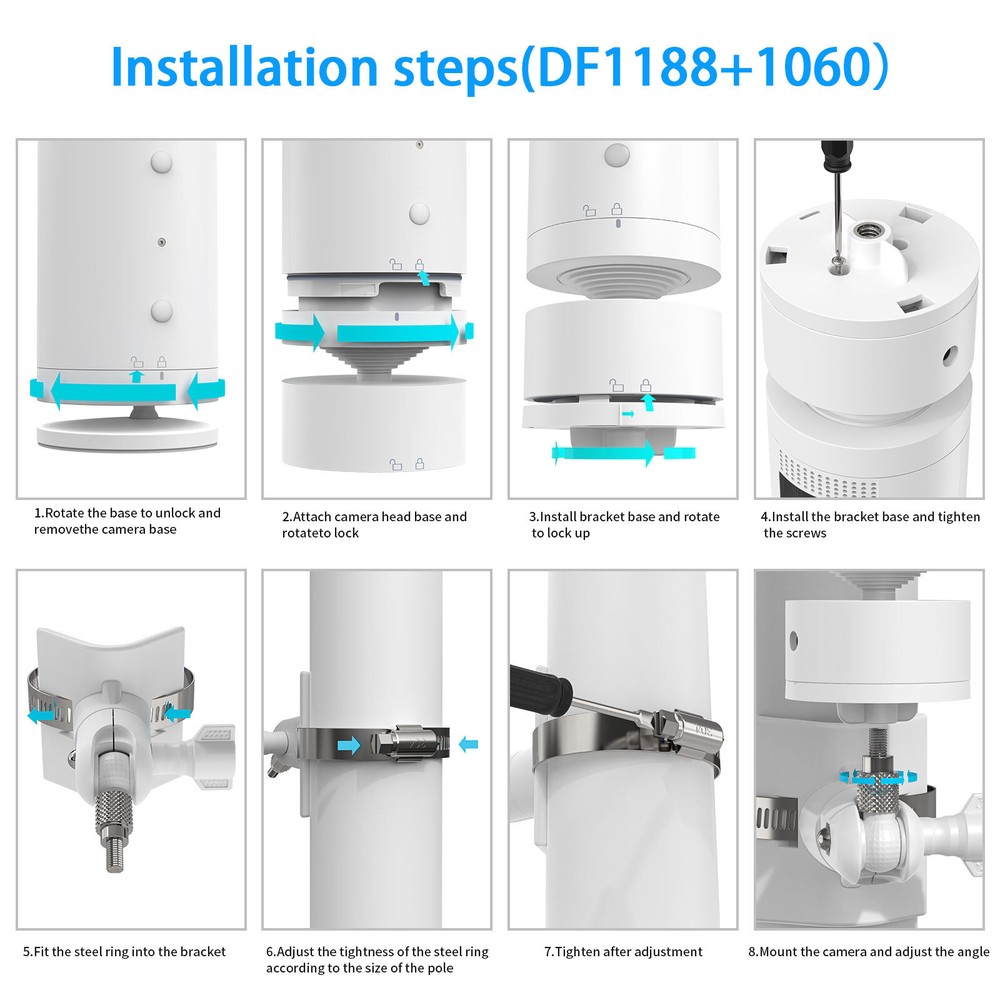 Installation steps(DF1188+1060)

1.Rotate the base to unlock and removethe camera base

2.Attach camera head base and rotateto lock

3.Install bracket base and rotate to lock up

4.Install the bracket base and tighten the screws

5.Fit the steel ring into the bracket

6.Adjust the tightness of the steel ring according to the size of the pole

7.Tighten after adjustment

8.Mount the camera and adjust the angle