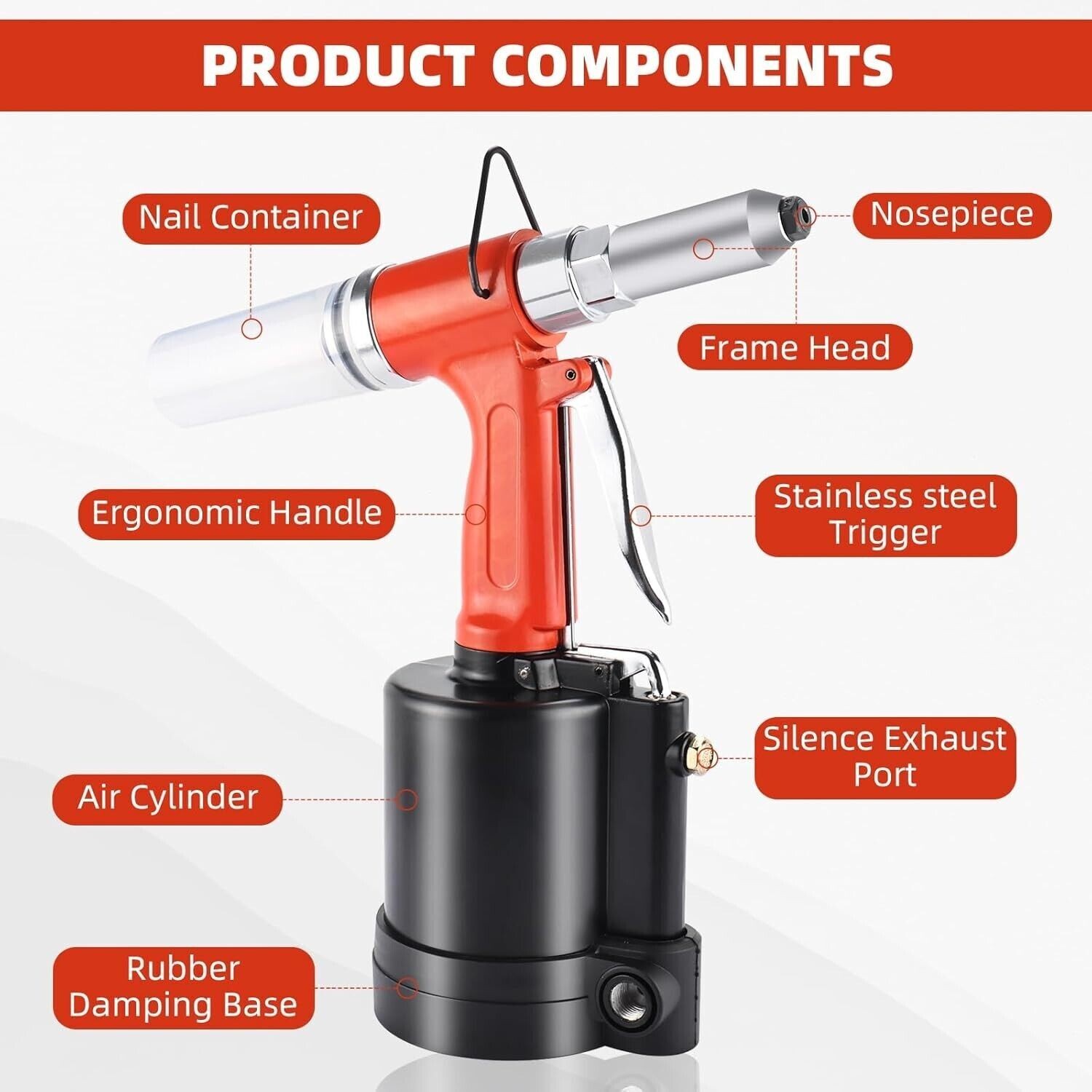 PRODUCT COMPONENTS

Nail Container

Nosepiece

Frame Head

Ergonomic Handle

Stainless steel Trigger

Silence Exhaust Port

Air Cylinder

Rubber Damping Base