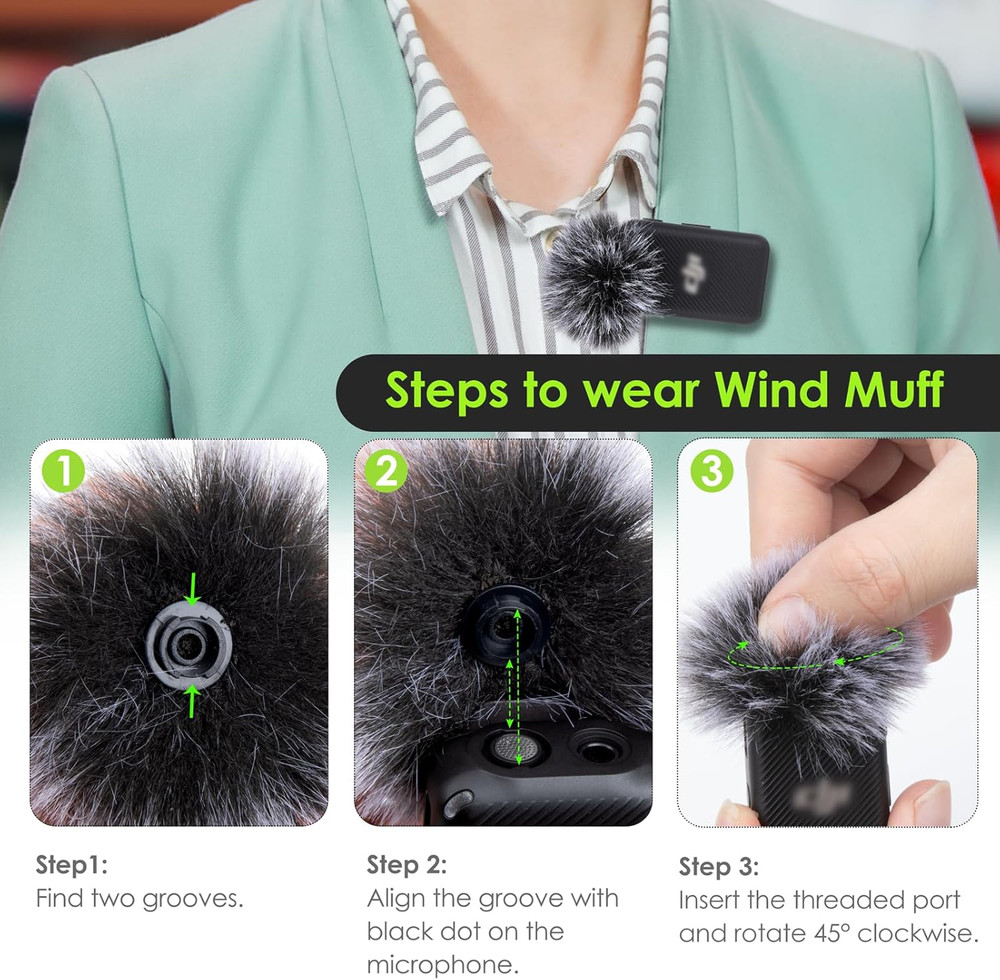 Steps to wear Wind Muff

1

2

3

Step1:
Find two grooves.

Step 2:
Align the groove with black dot on the microphone.

Step 3:
Insert the threaded port and rotate 45° clockwise.