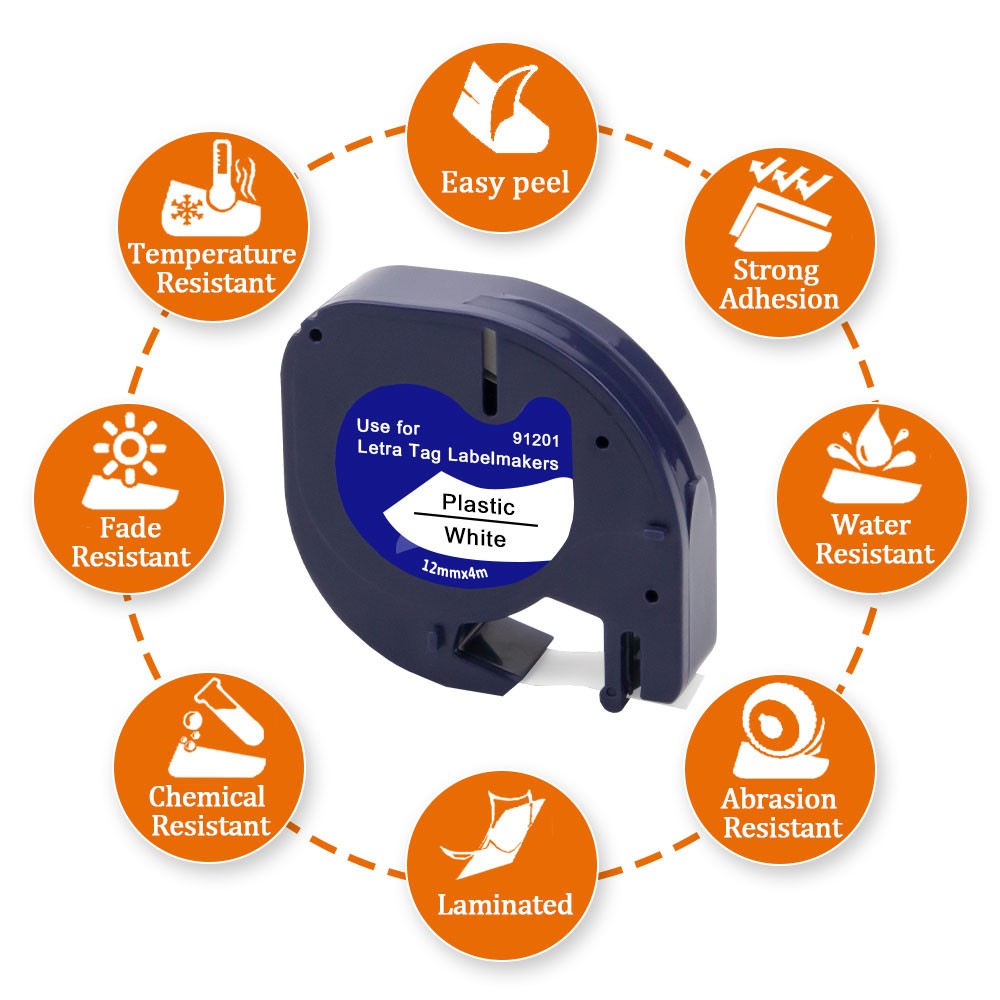 Easy peel

Strong Adhesion

Water Resistant

Abrasion Resistant

Laminated

Chemical Resistant

Fade Resistant

Temperature Resistant

Use for
91201
Letra Tag Labelmakers
Plastic
White
12mmx4m