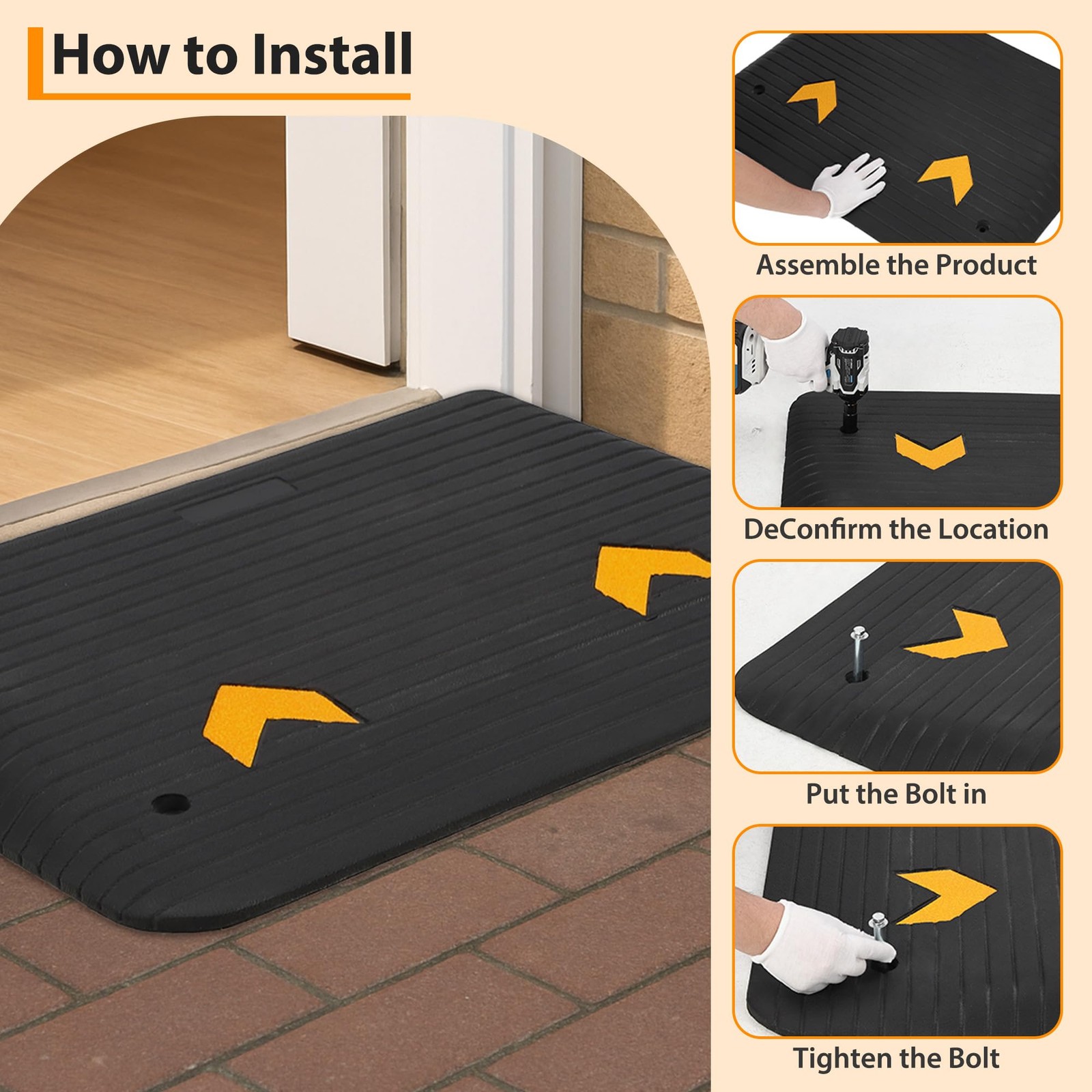 How to Install

Assemble the Product

DeConfirm the Location

Put the Bolt in

Tighten the Bolt