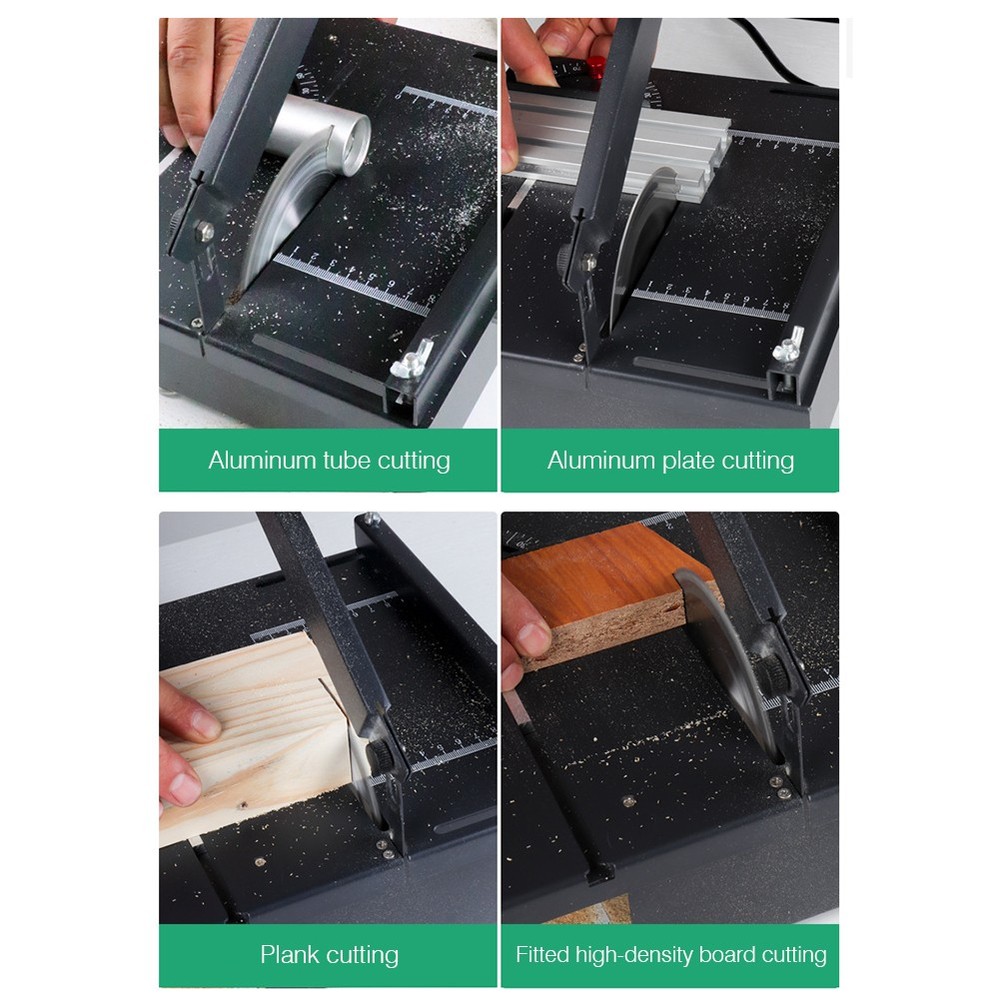 Aluminum tube cutting

Aluminum plate cutting

Plank cutting

Fitted high-density board cutting