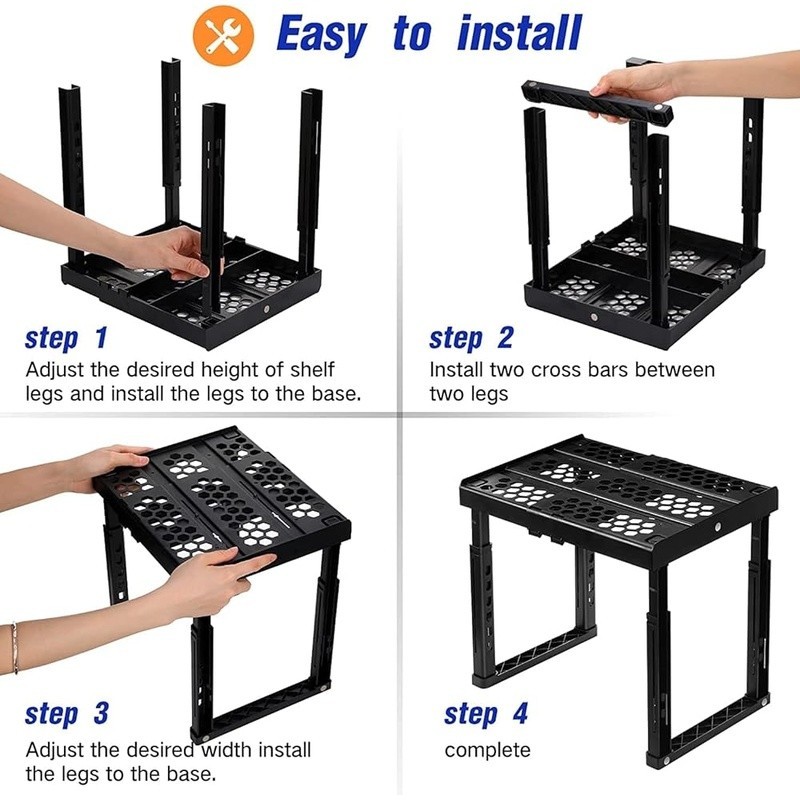 Easy to install

step 1
Adjust the desired height of shelf legs and install the legs to the base.

step 2
Install two cross bars between two legs

step 3
Adjust the desired width install the legs to the base.

step 4
complete