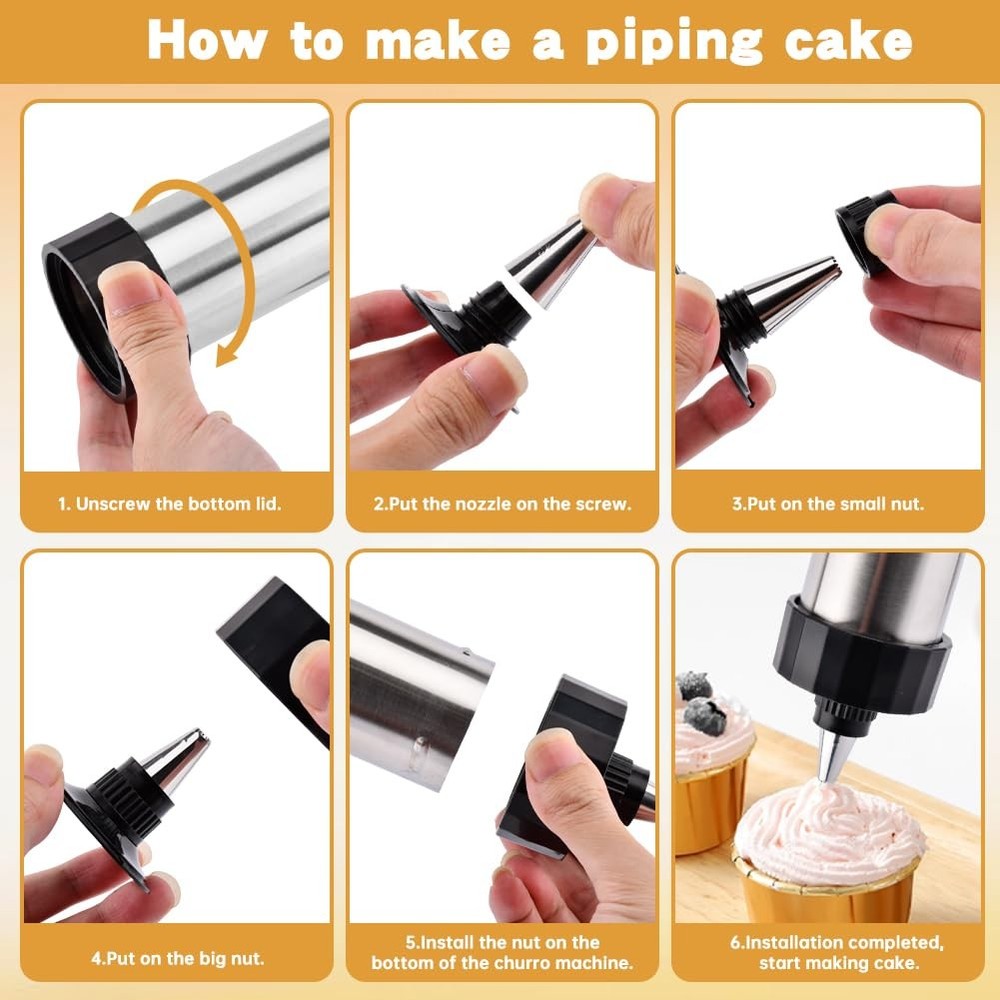 How to make a piping cake

1. Unscrew the bottom lid.

2.Put the nozzle on the screw.

3.Put on the small nut.

4.Put on the big nut.

5.Install the nut on the bottom of the churro machine.

6.Installation completed, start making cake.