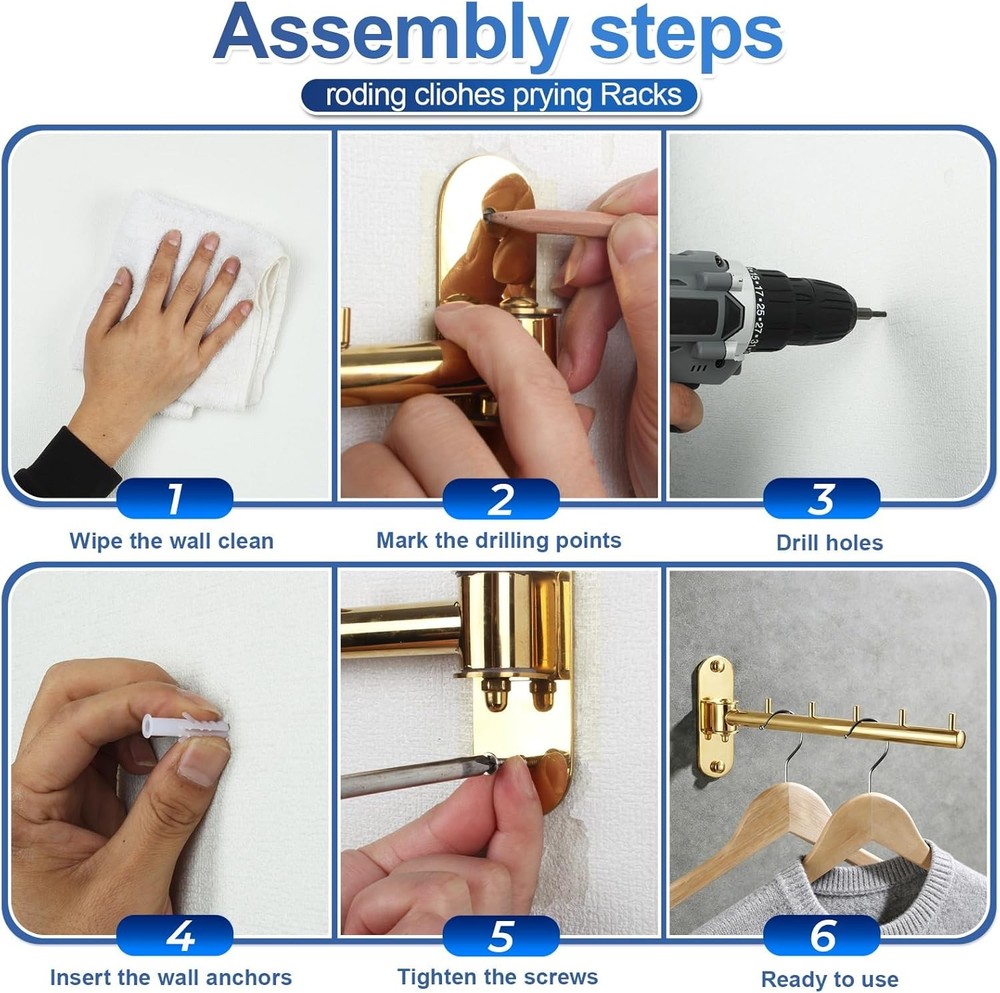 Assembly steps

roding cliohes prying Racks

1
Wipe the wall clean

2
Mark the drilling points

3
Drill holes

4
Insert the wall anchors

5
Tighten the screws

6
Ready to use