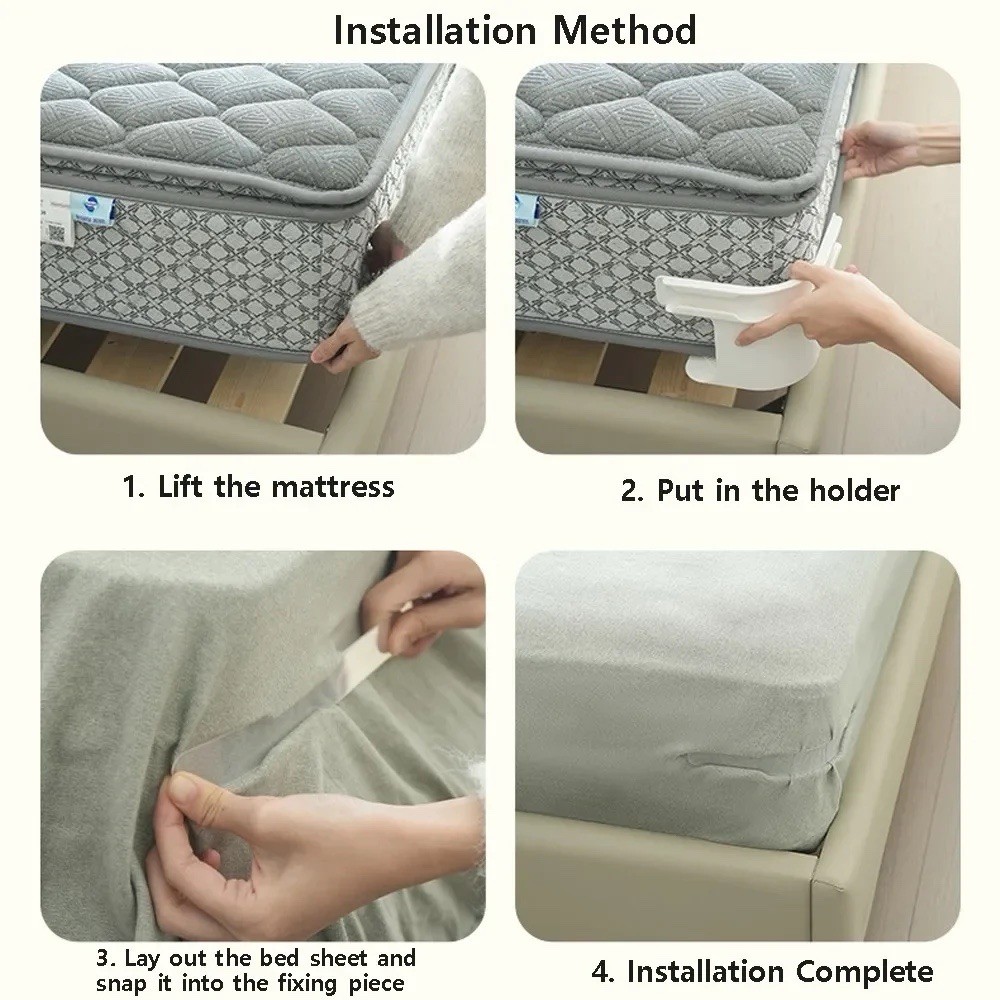 Installation Method

1. Lift the mattress

2. Put in the holder

3. Lay out the bed sheet and snap it into the fixing piece

4. Installation Complete