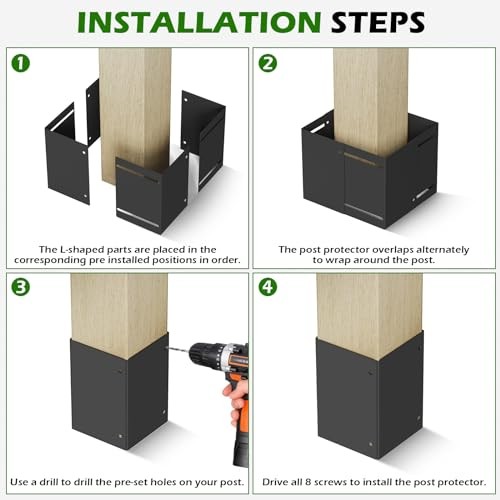 INSTALLATION STEPS

1

The L-shaped parts are placed in the corresponding pre installed positions in order.

2

The post protector overlaps alternately to wrap around the post.

3

Use a drill to drill the pre-set holes on your post.

4

Drive all 8 screws to install the post protector.