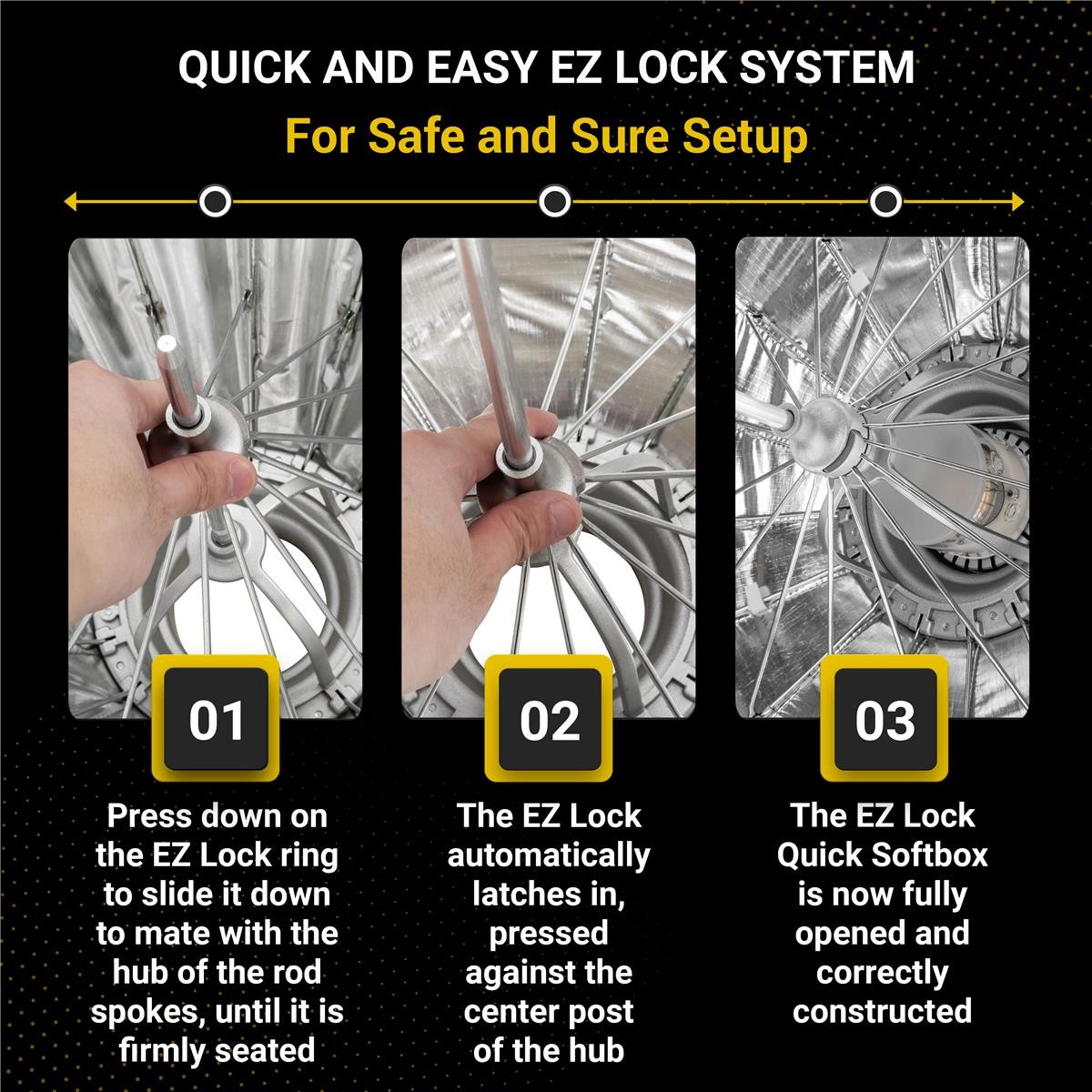 QUICK AND EASY EZ LOCK SYSTEM
For Safe and Sure Setup

01
Press down on the EZ Lock ring to slide it down to mate with the hub of the rod spokes, until it is firmly seated

02
The EZ Lock automatically latches in, pressed against the center post of the hub

03
The EZ Lock Quick Softbox is now fully opened and correctly constructed