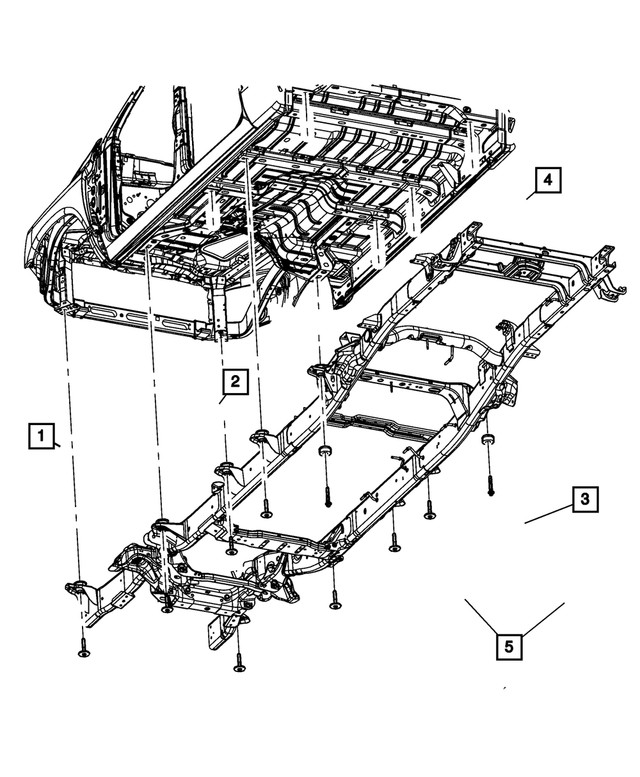 4

2

1

3

5